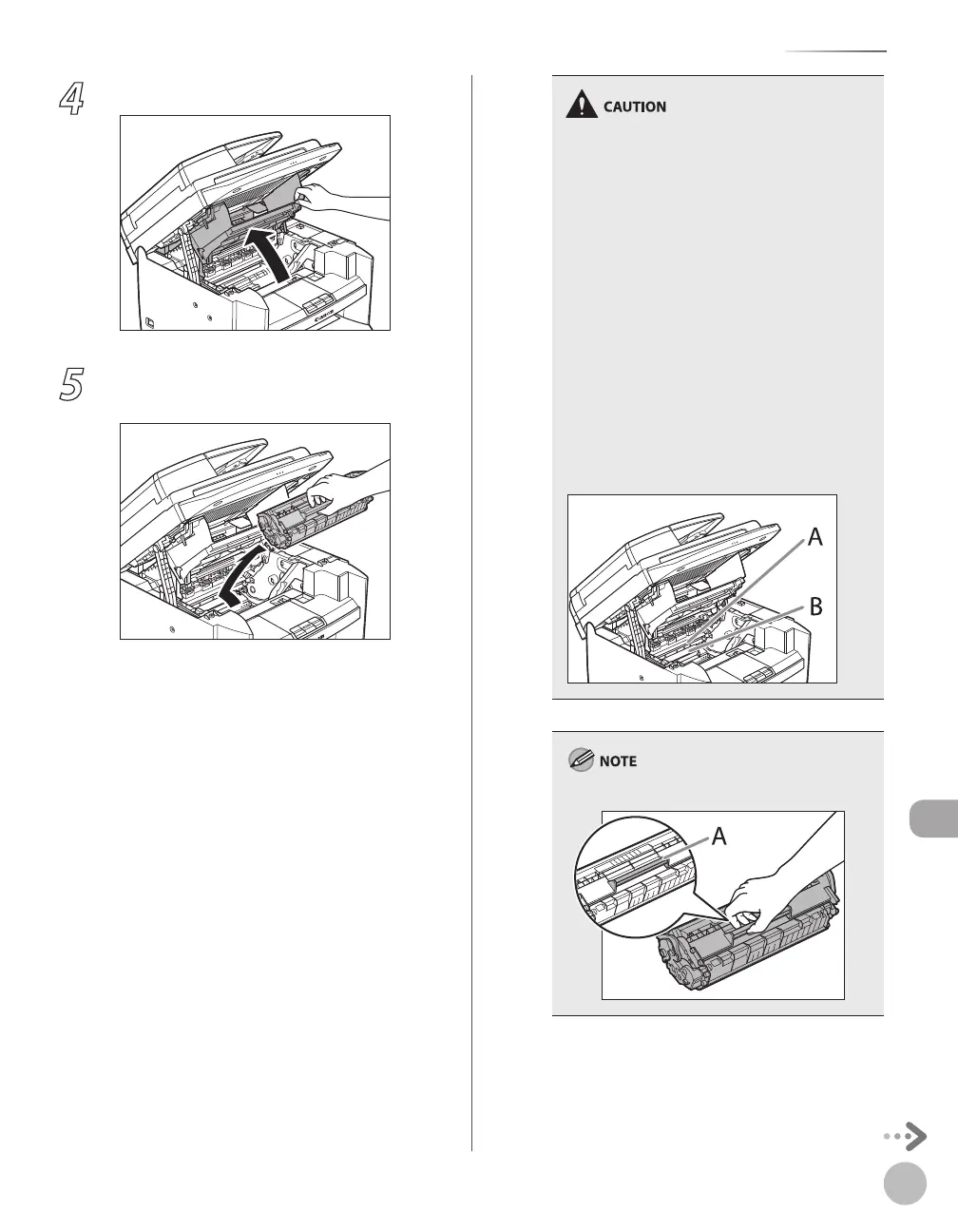 4

5

CAUTION

A

B

NOTE

A