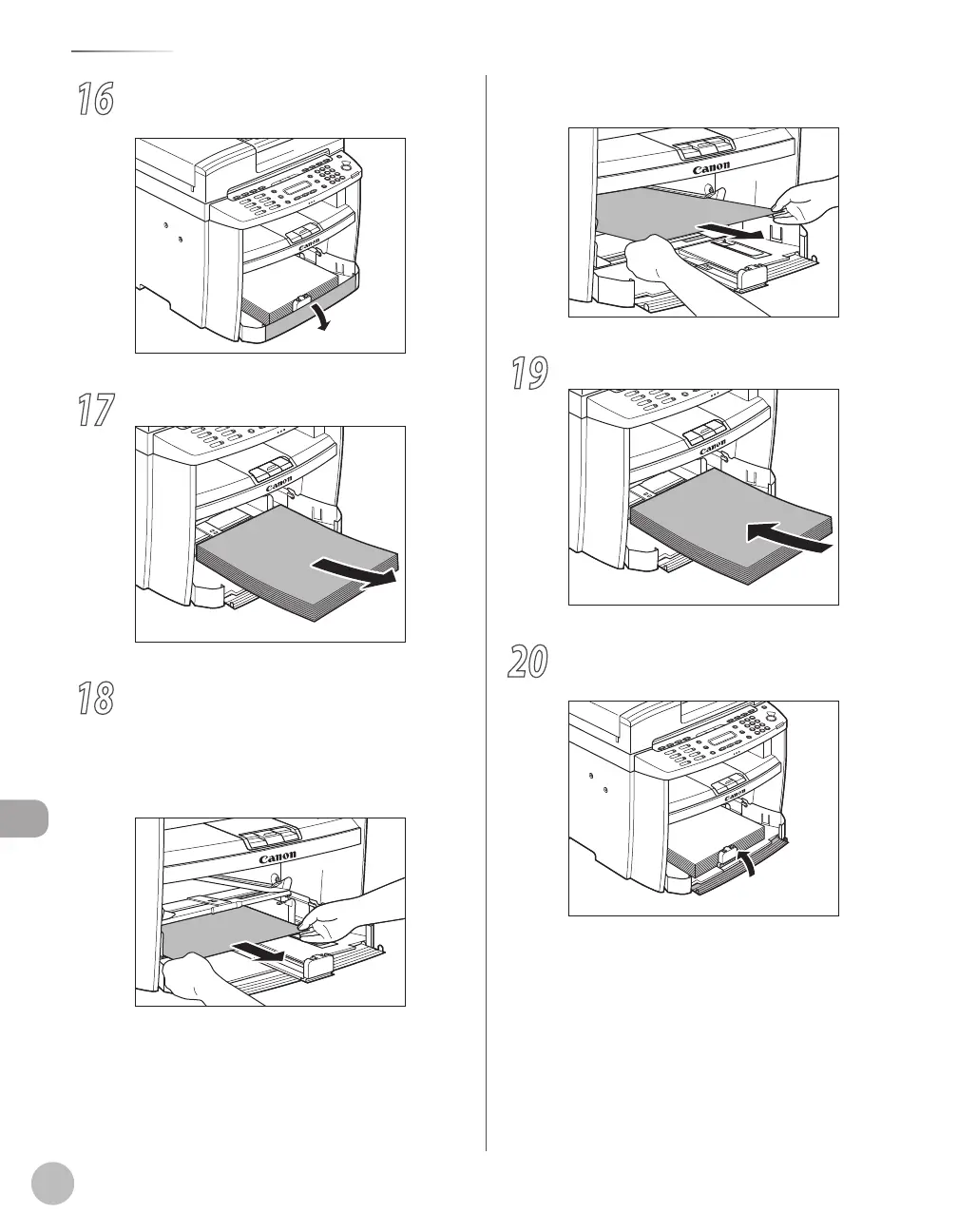 16

Canon

17

Canon

18

Canon

Canon

19

Canon

20