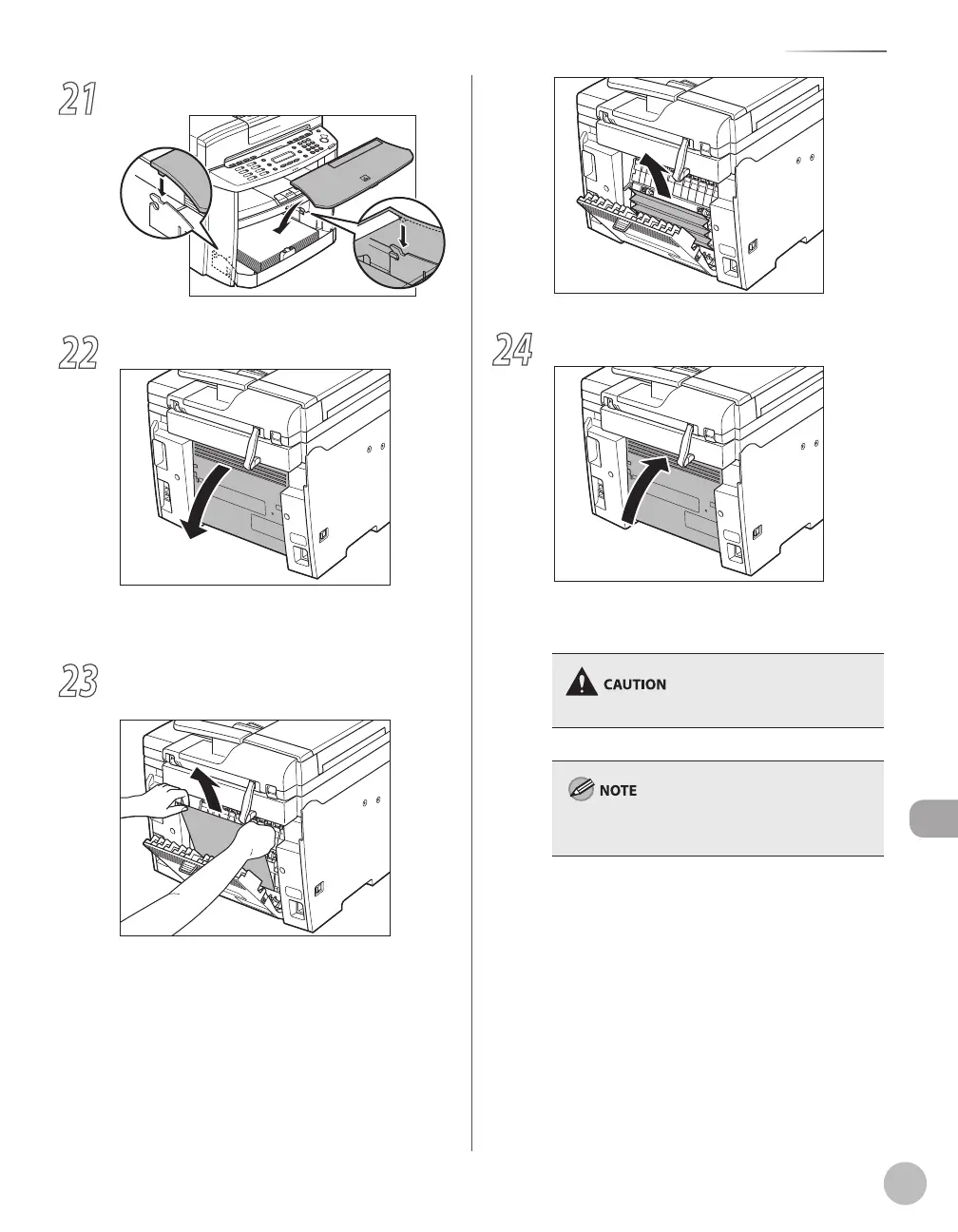 21

22

23

24

CAUTION

NOTE