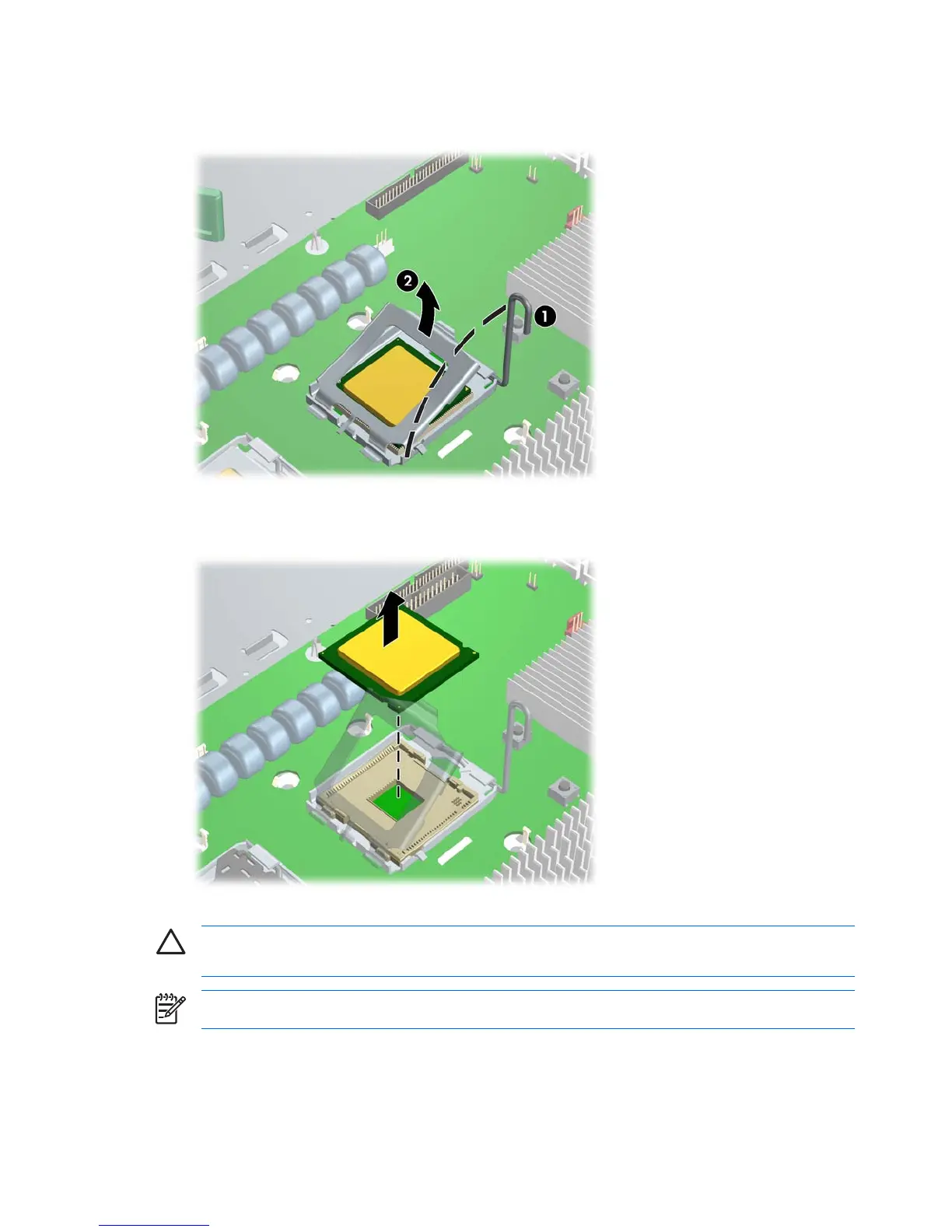 2

1