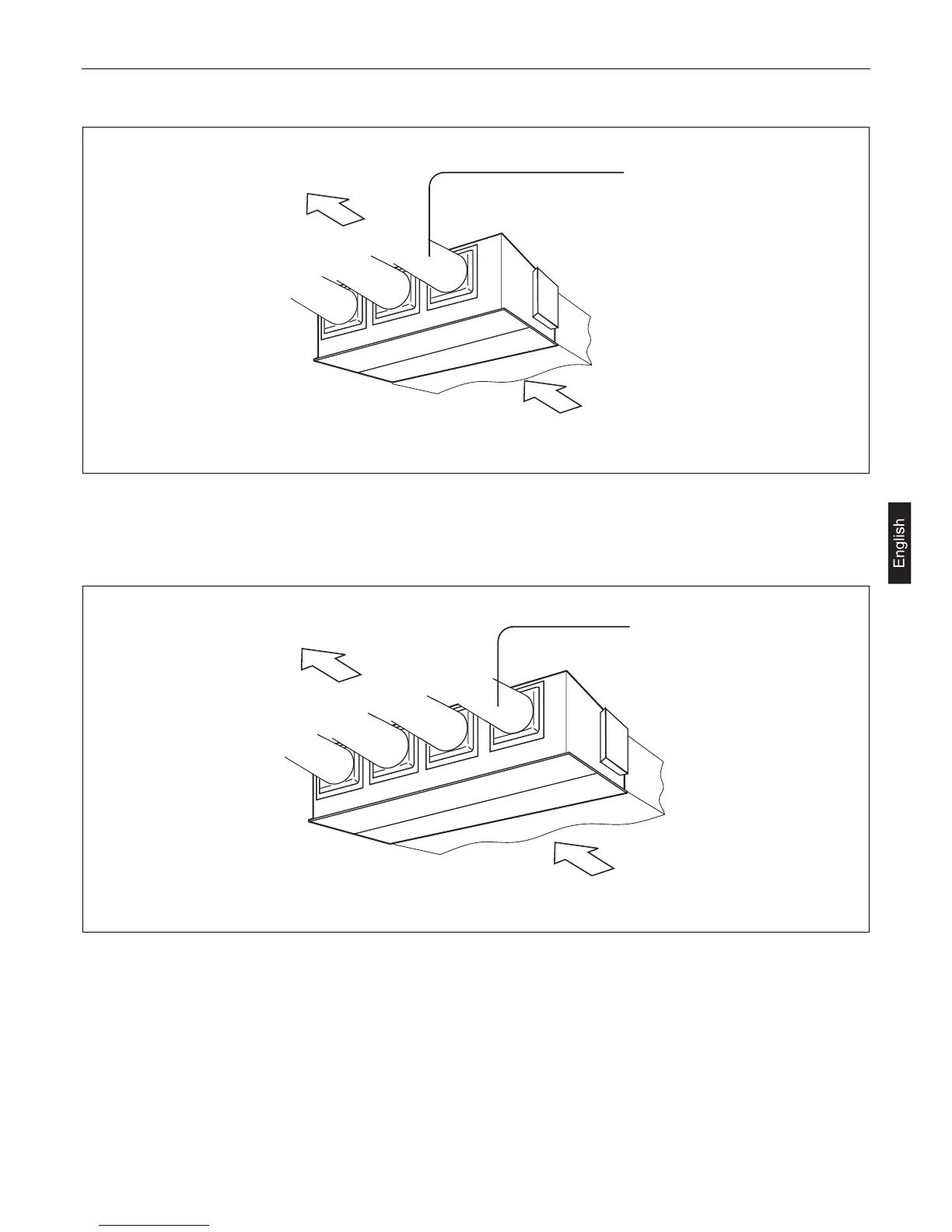 English