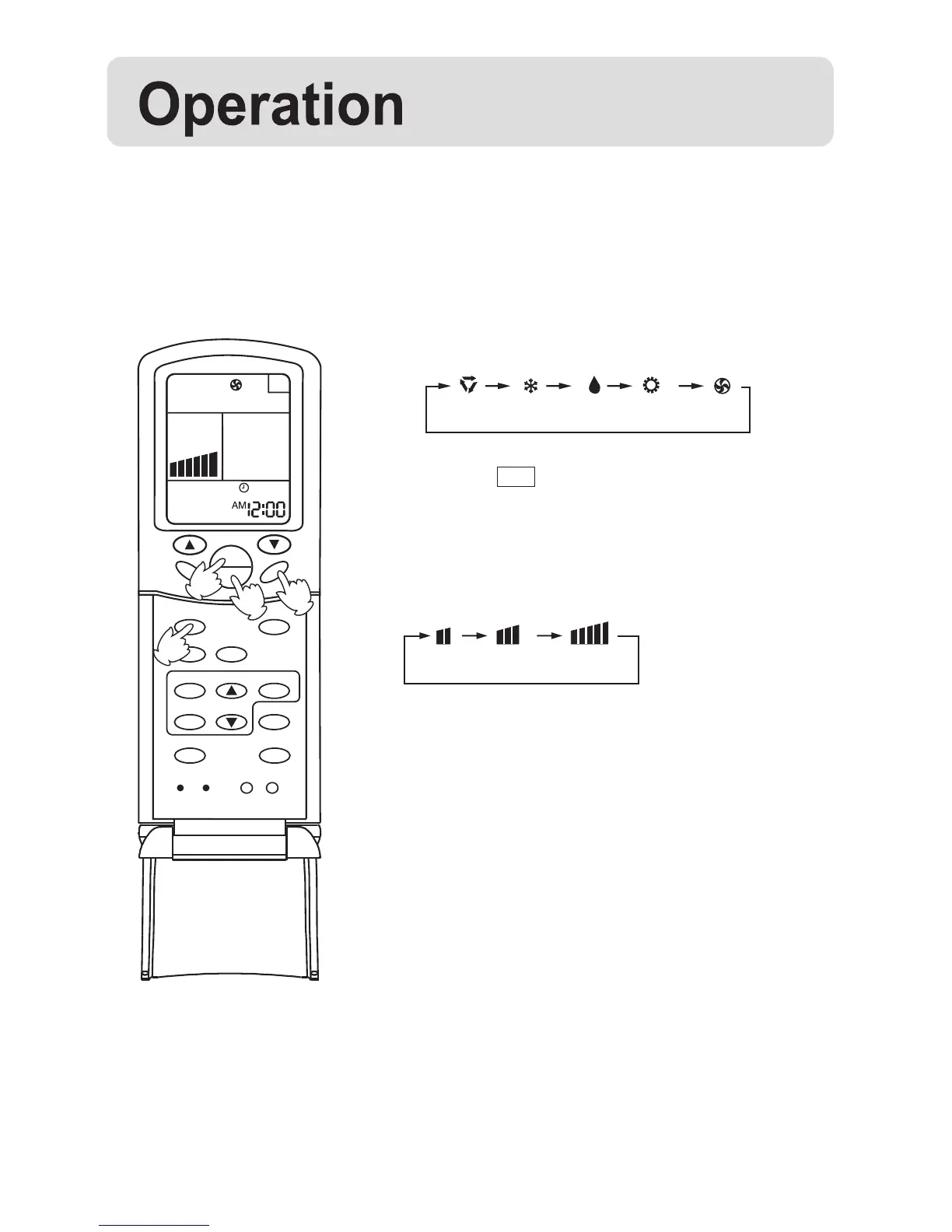 Operation

AM 12:00