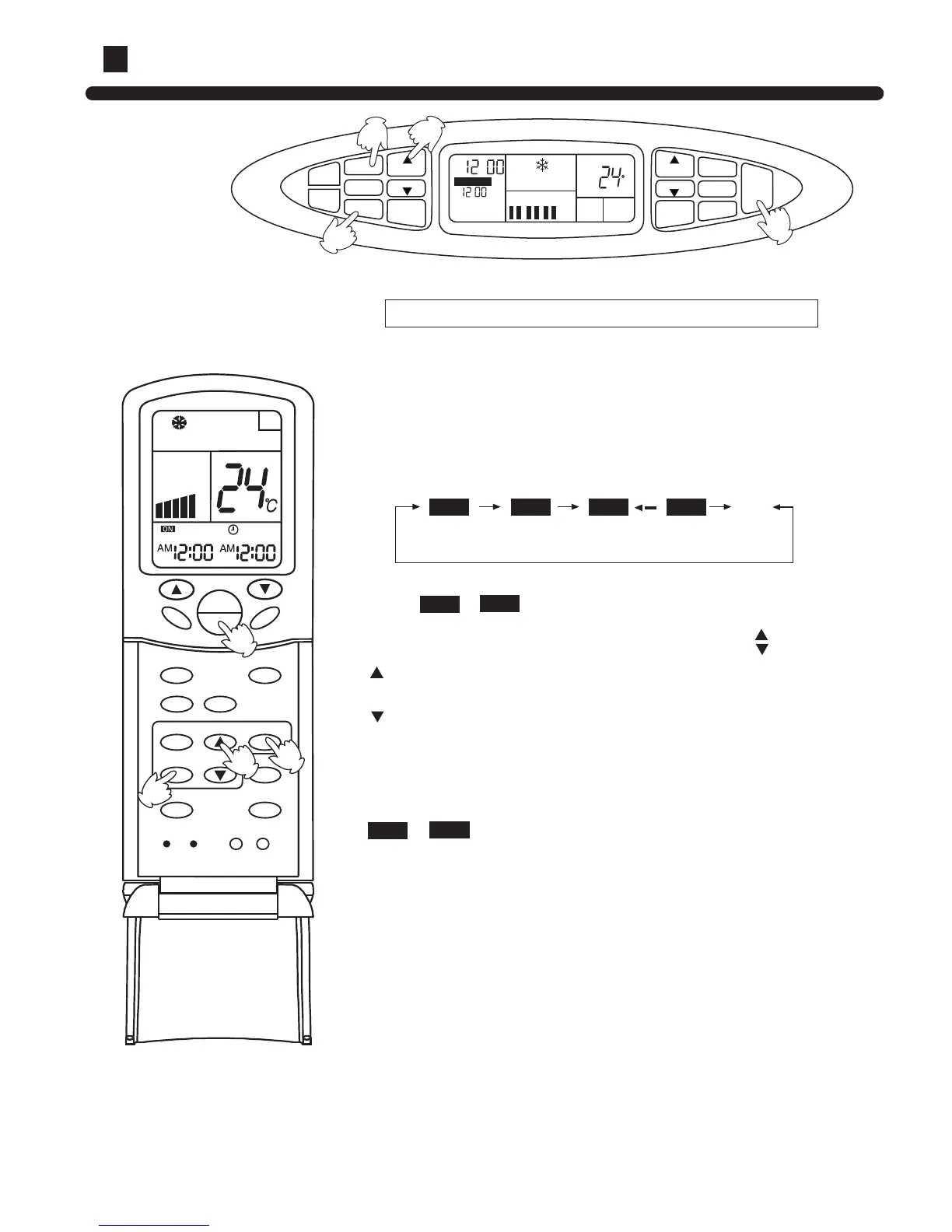 12 00
12 00
24°

24 ℃
ON
AM 12:00 AM 12:00