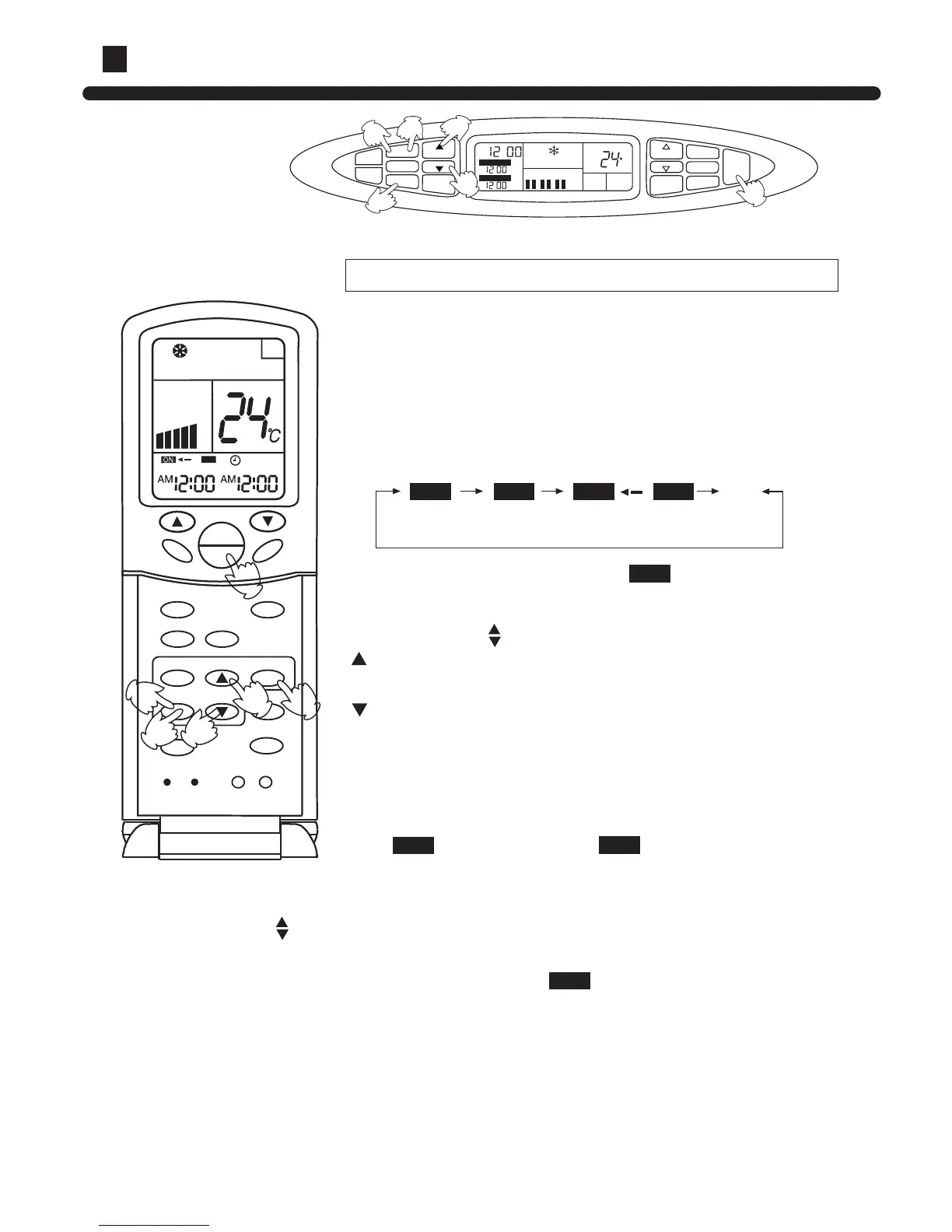 12 00
12 00
12 00
24
24
°C
ON
AM 12:00 AM 12:00