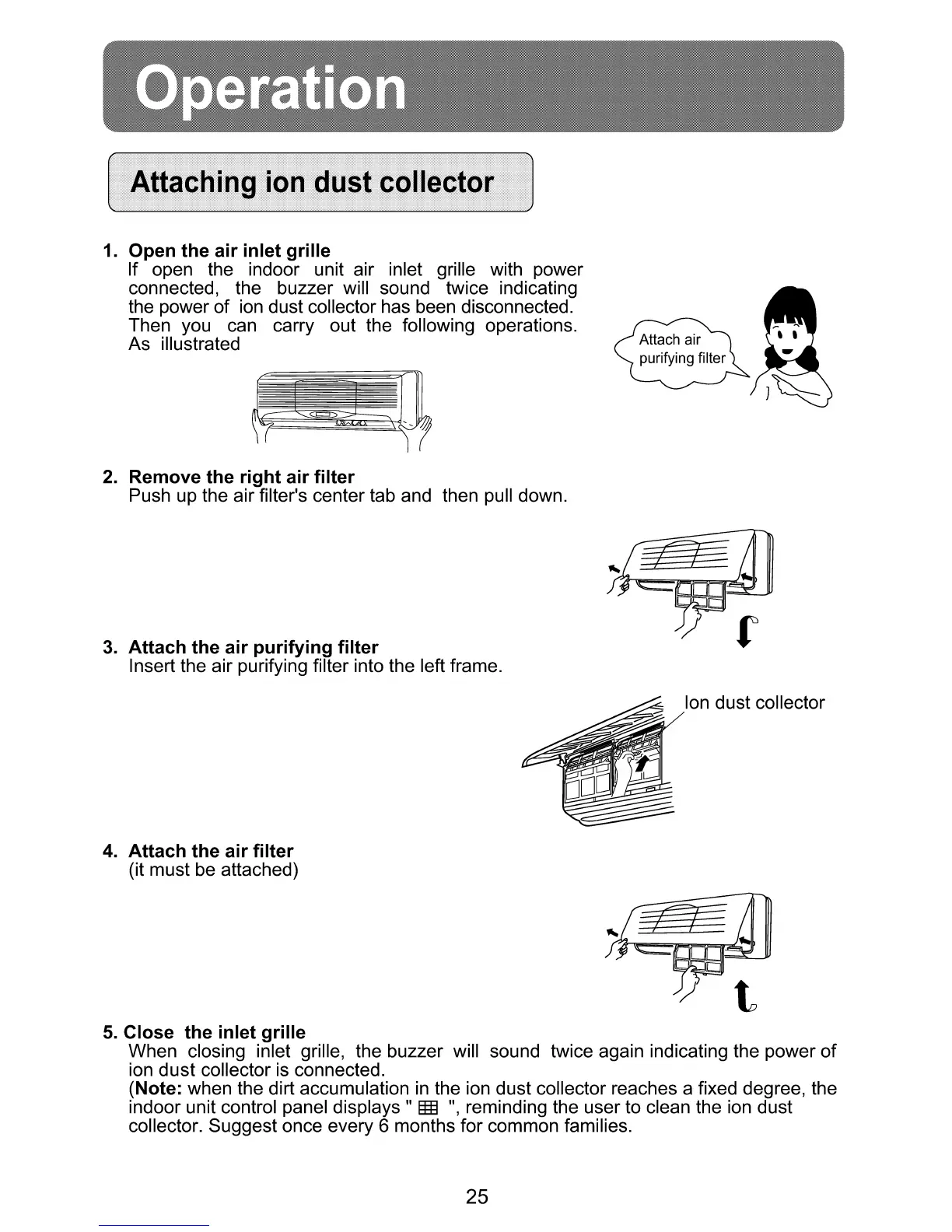 Operation

Attaching ion dust collector

1. Open the air inlet grille
If open the indoor unit air inlet grille with power connected, the buzzer will sound twice indicating the power of ion dust collector has been disconnected. Then you can carry out the following operations. As illustrated

Attach air purifying filter

2. Remove the right air filter
Push up the air filter's center tab and then pull down.

3. Attach the air purifying filter
Insert the air purifying filter into the left frame.

Ion dust collector

4. Attach the air filter
(it must be attached)

5. Close the inlet grille
When closing inlet grille, the buzzer will sound twice again indicating the power of ion dust collector is connected.
(Note: when the dirt accumulation in the ion dust collector reaches a fixed degree, the indoor unit control panel displays " ▦ ", reminding the user to clean the ion dust collector. Suggest once every 6 months for common families.

25