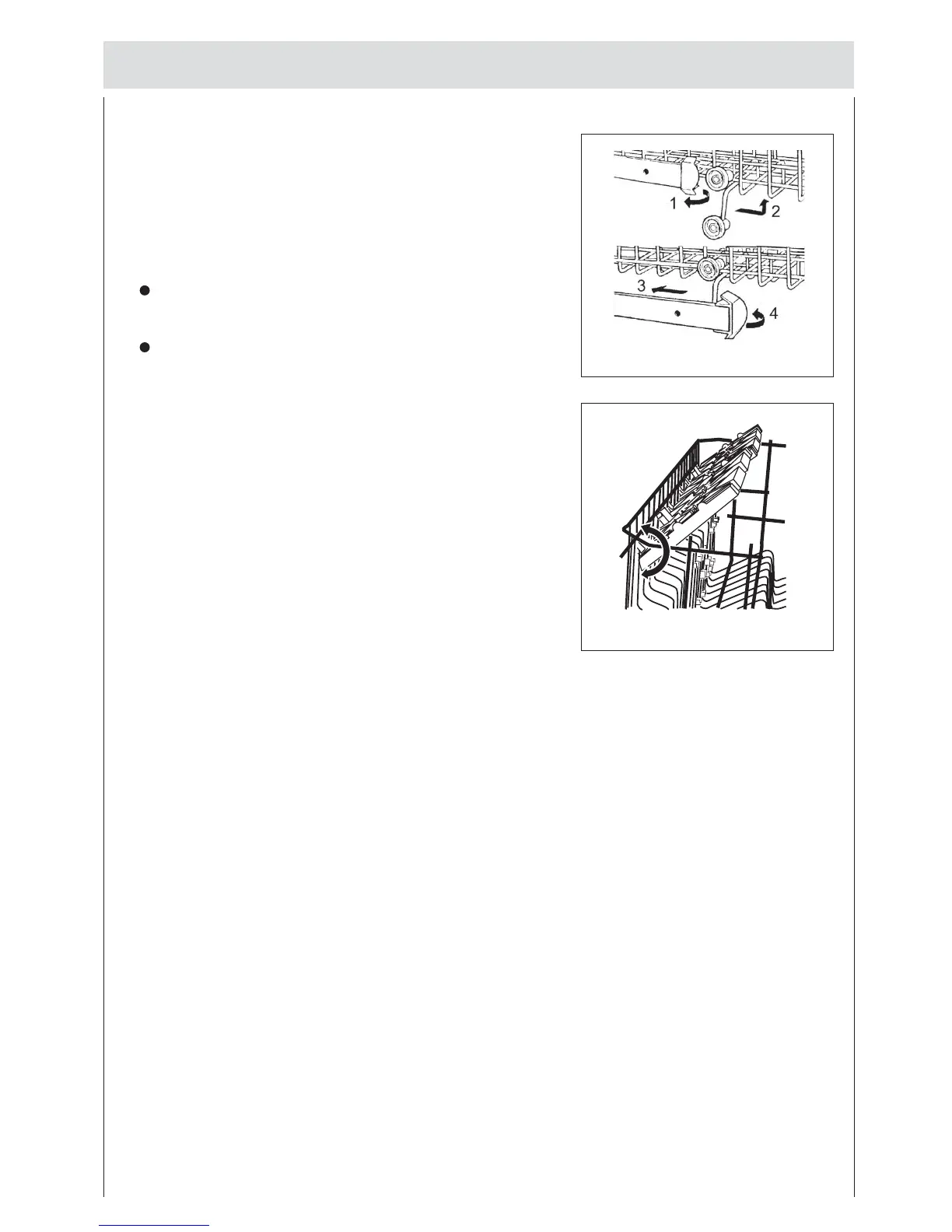 1
2
3
4