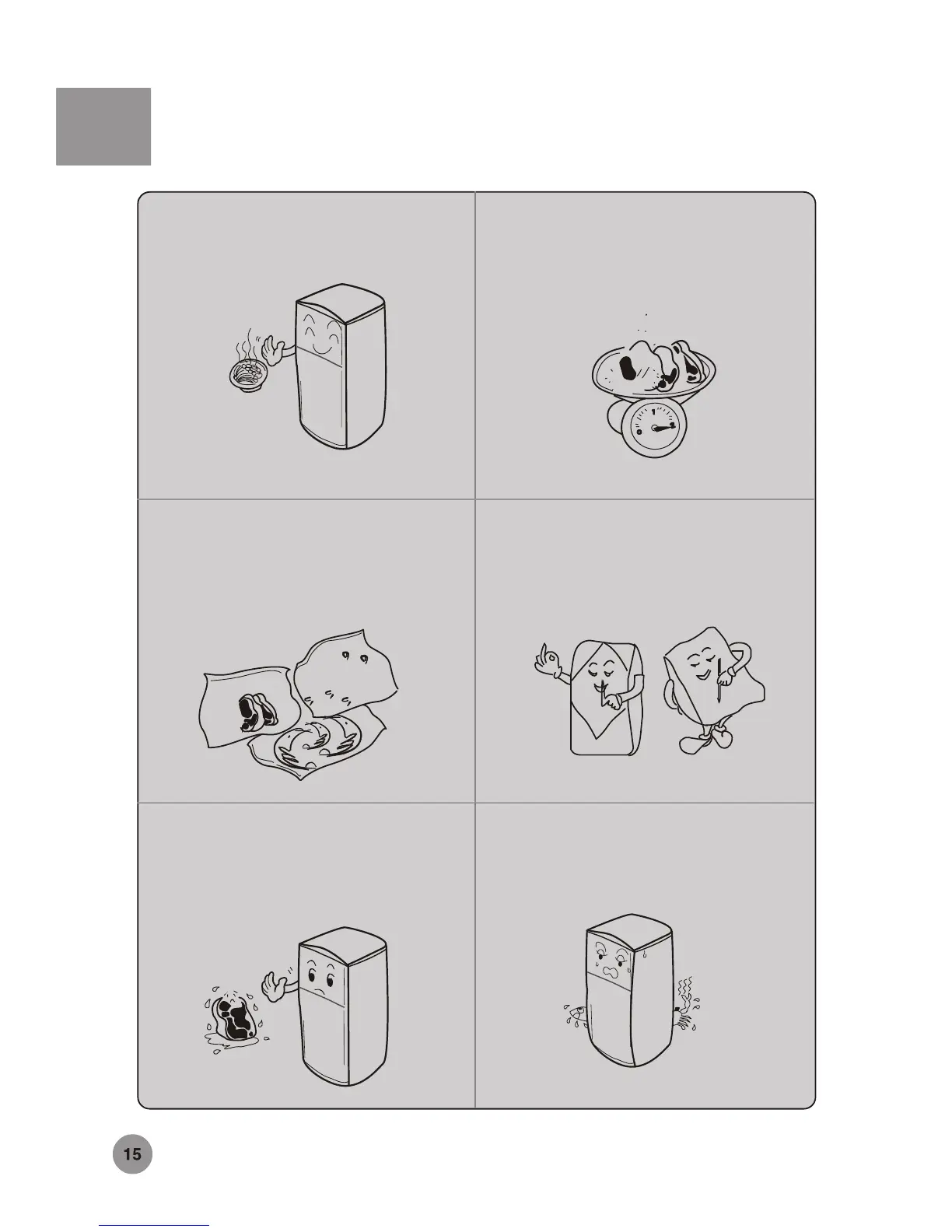 15