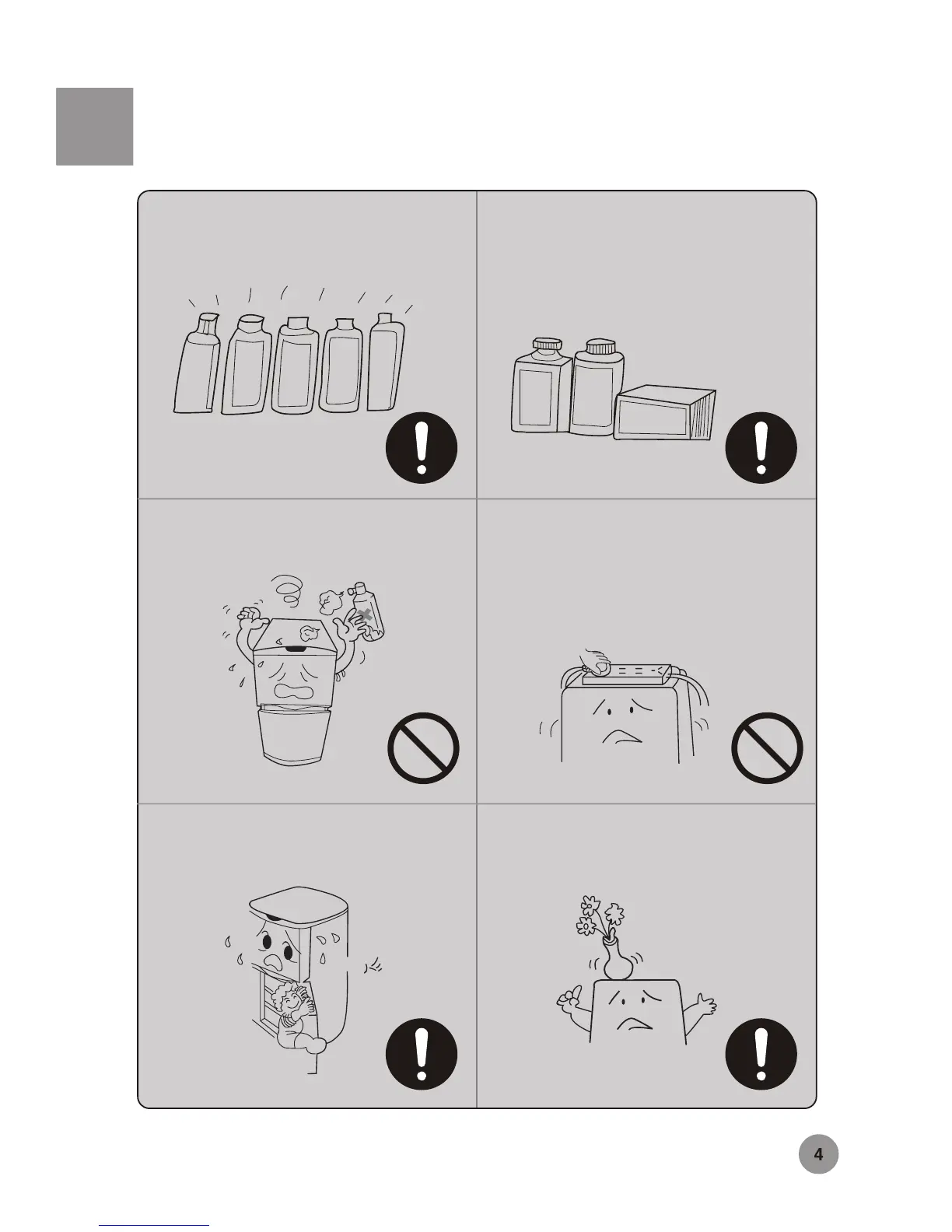 4