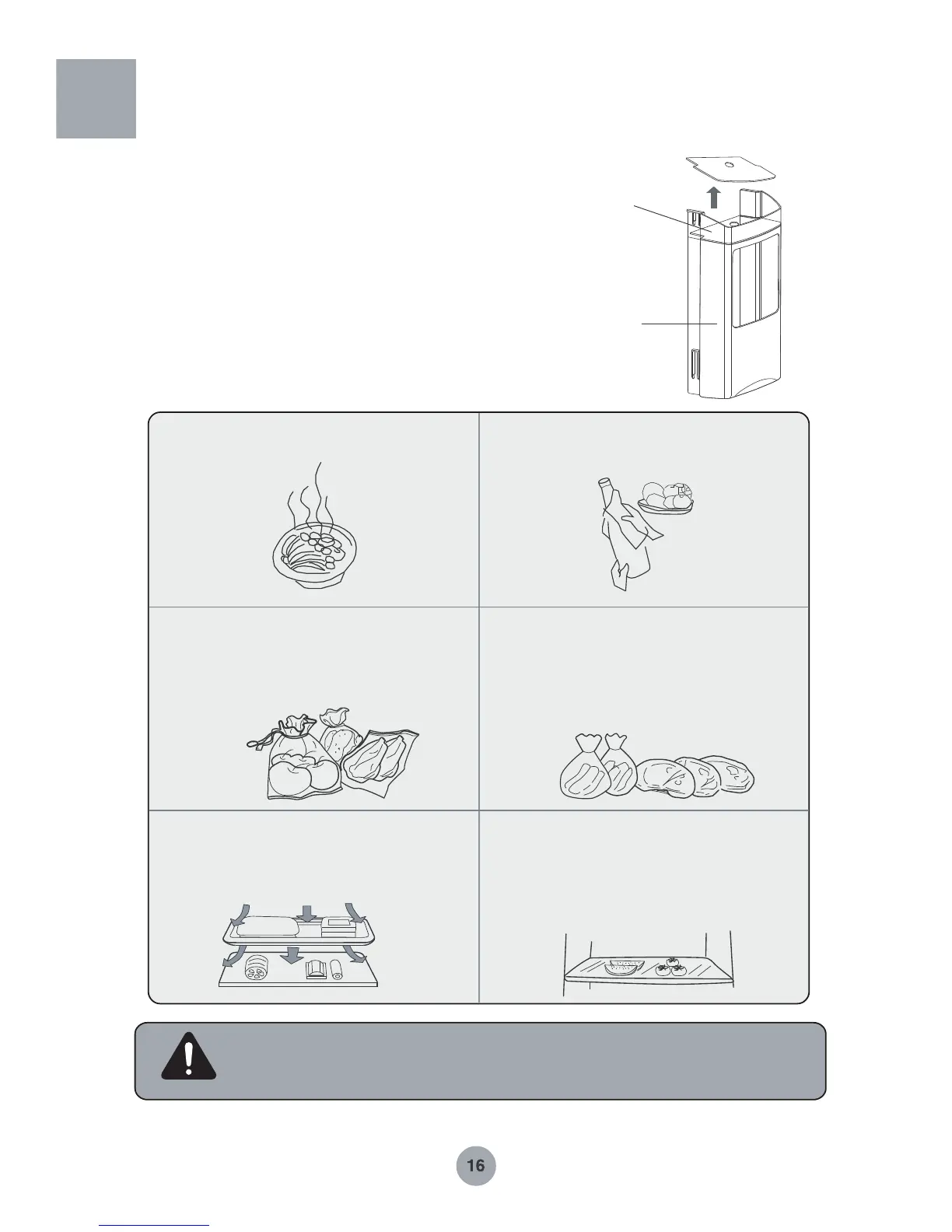 16