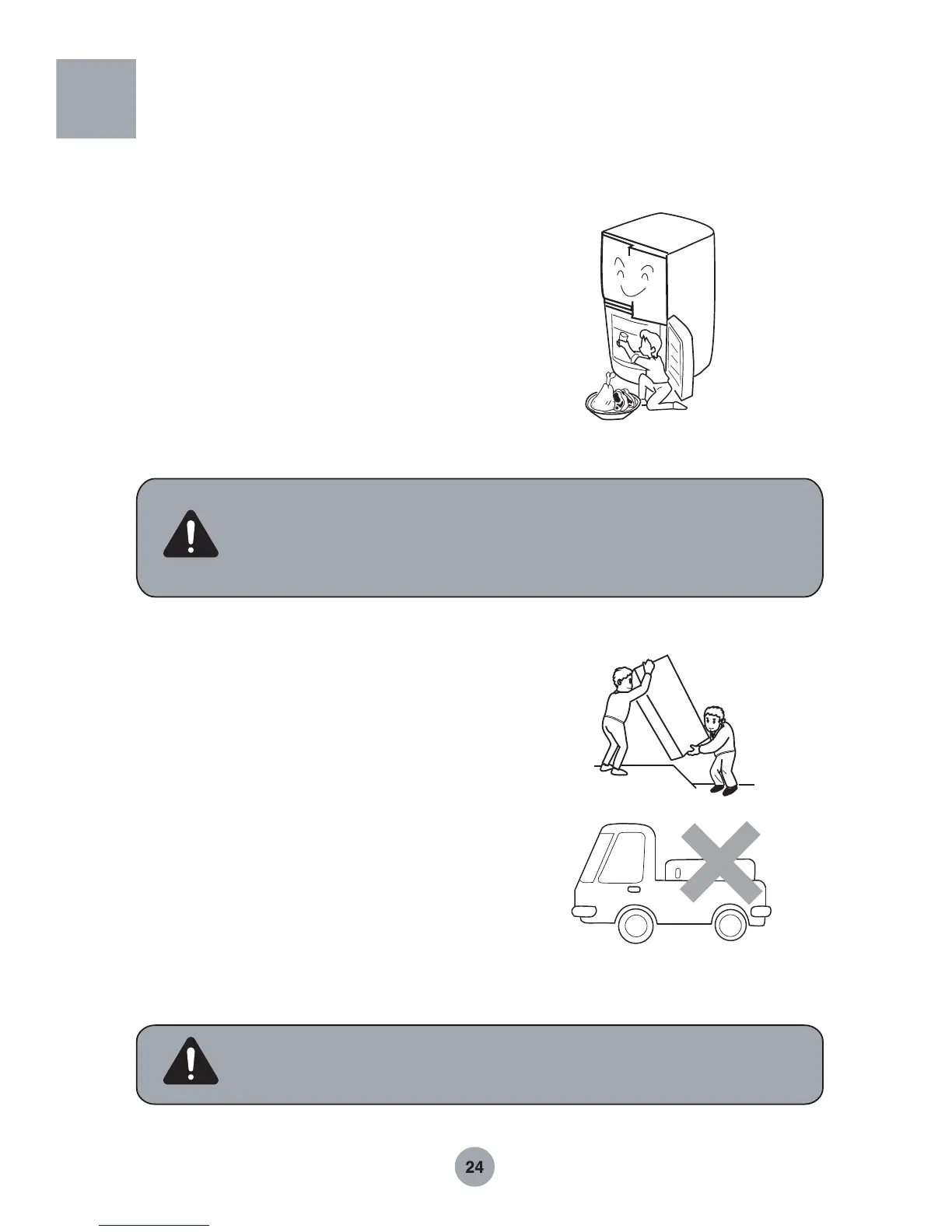 24