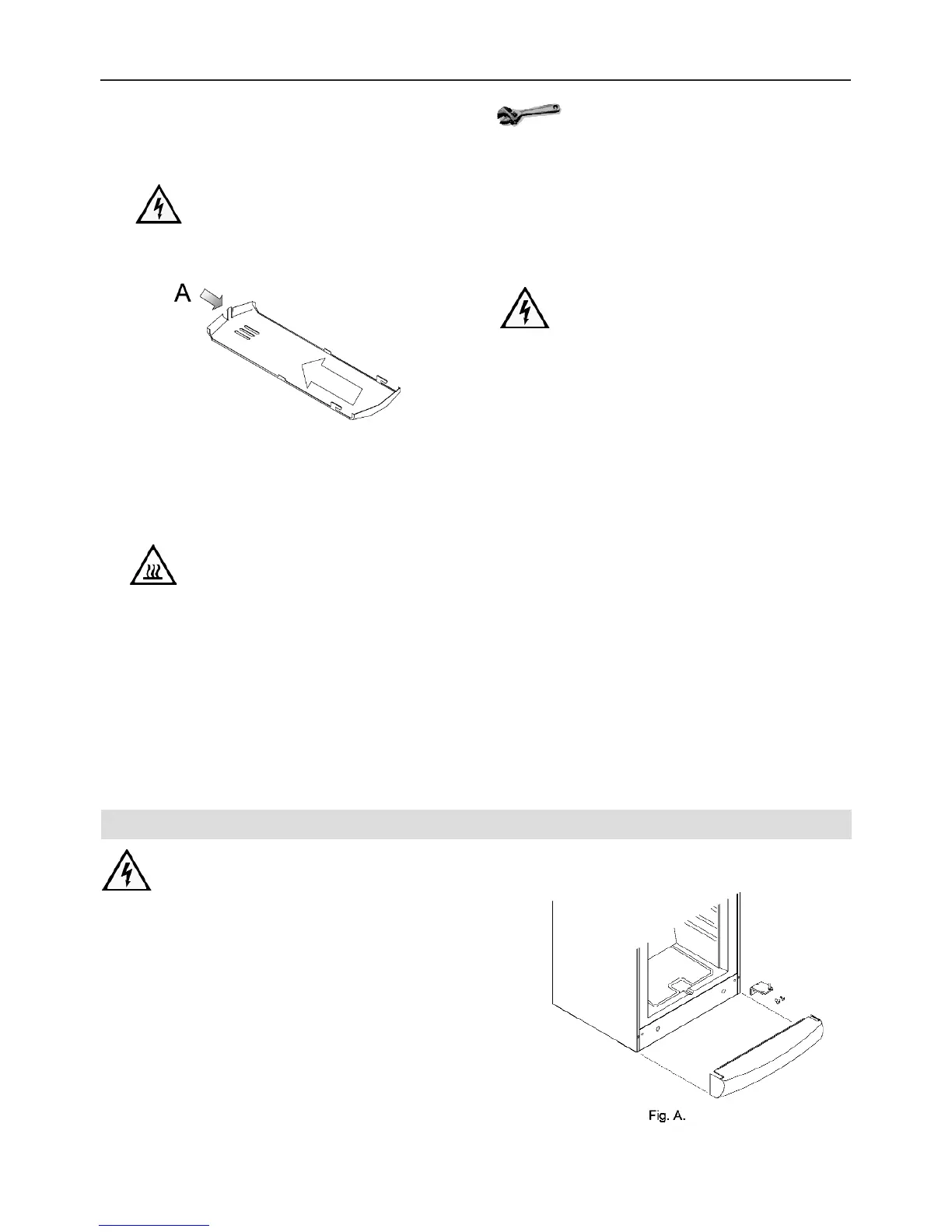 A

Fig. A.