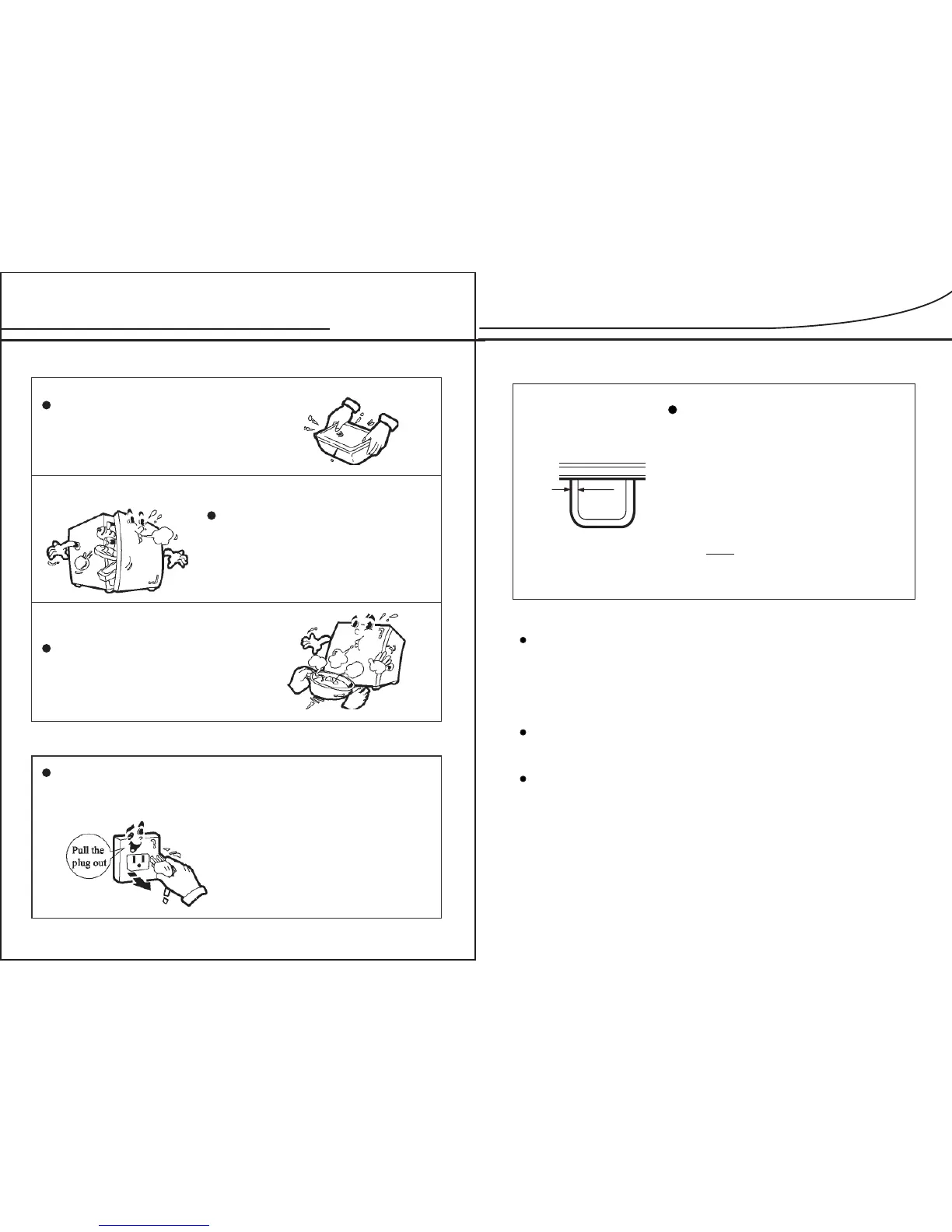 Pull the plug out