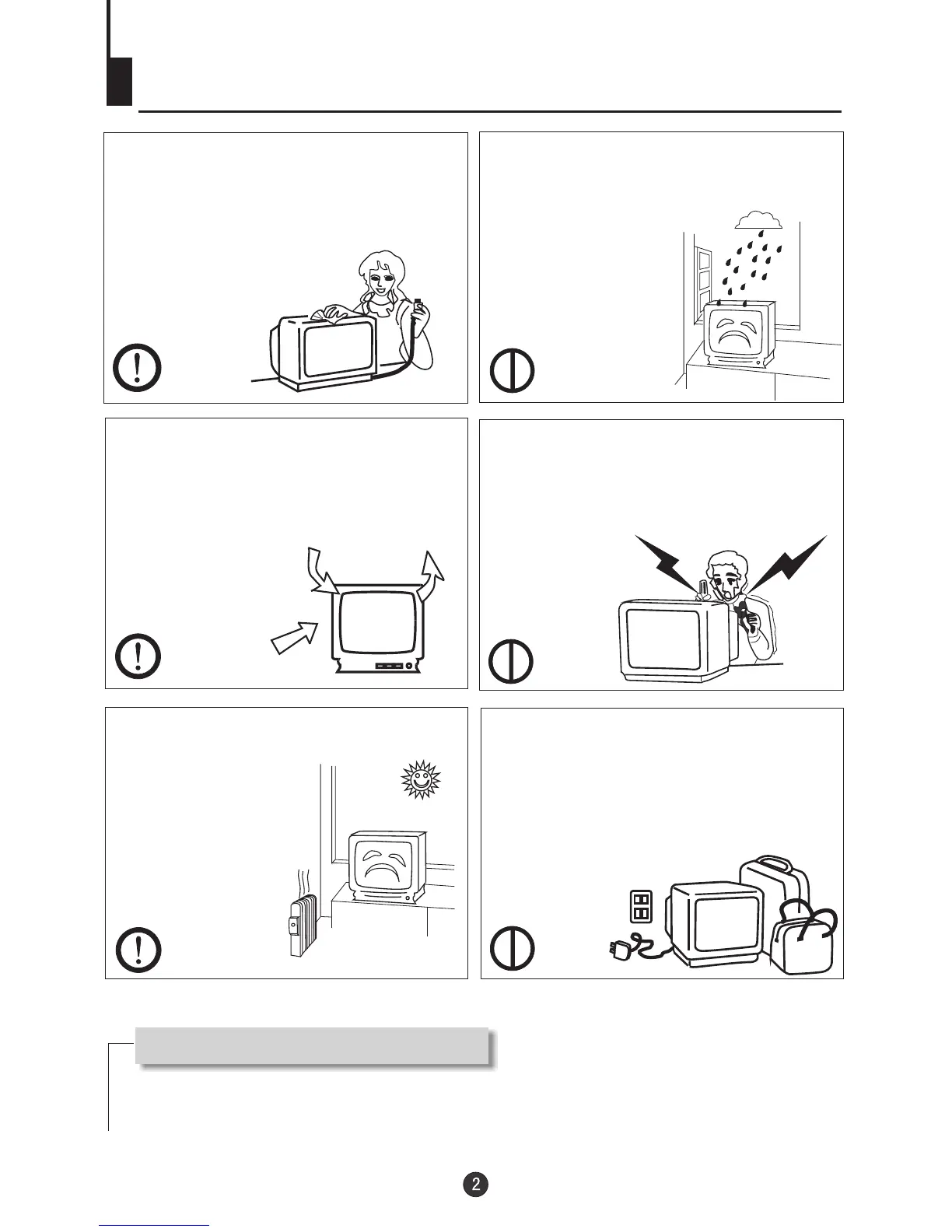 2