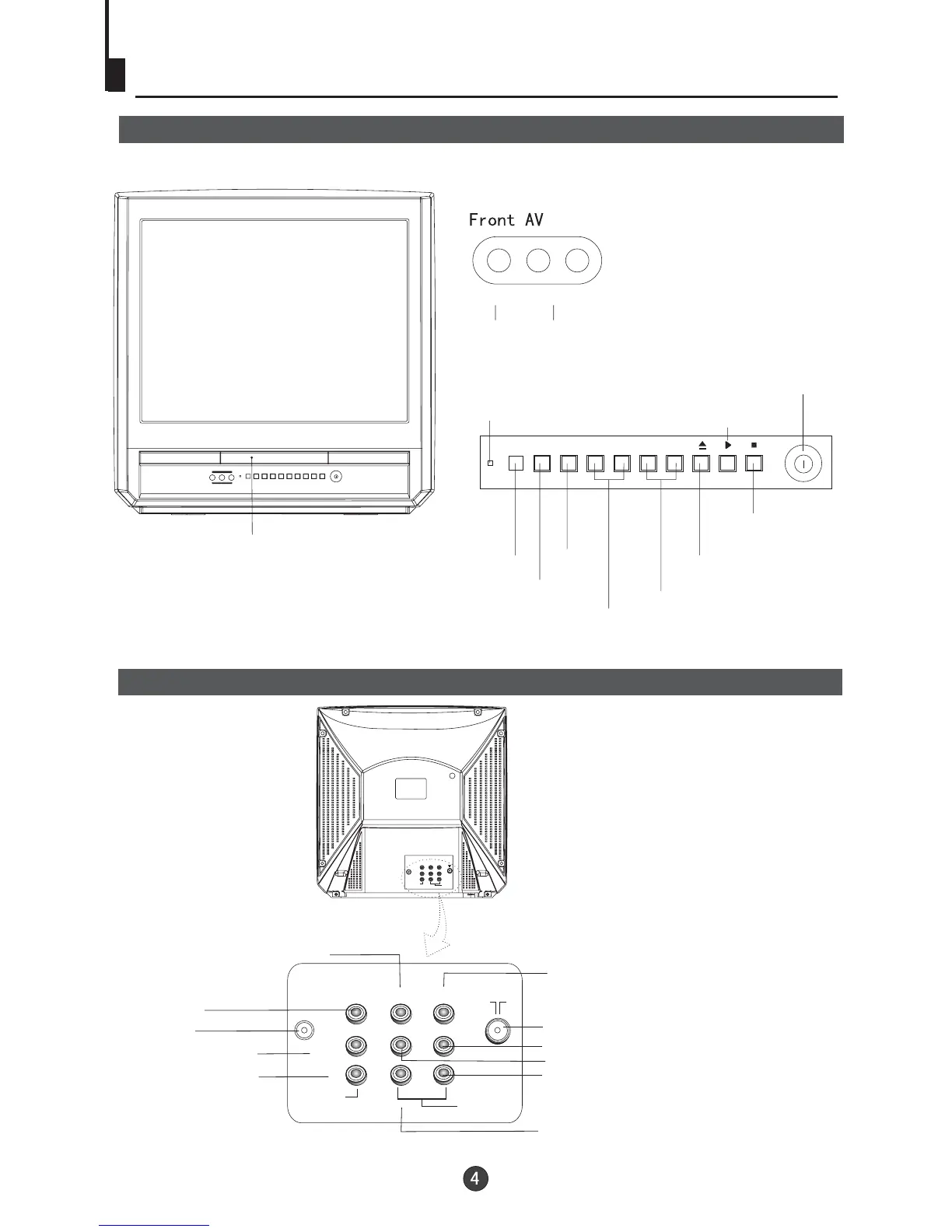 Front AV

4