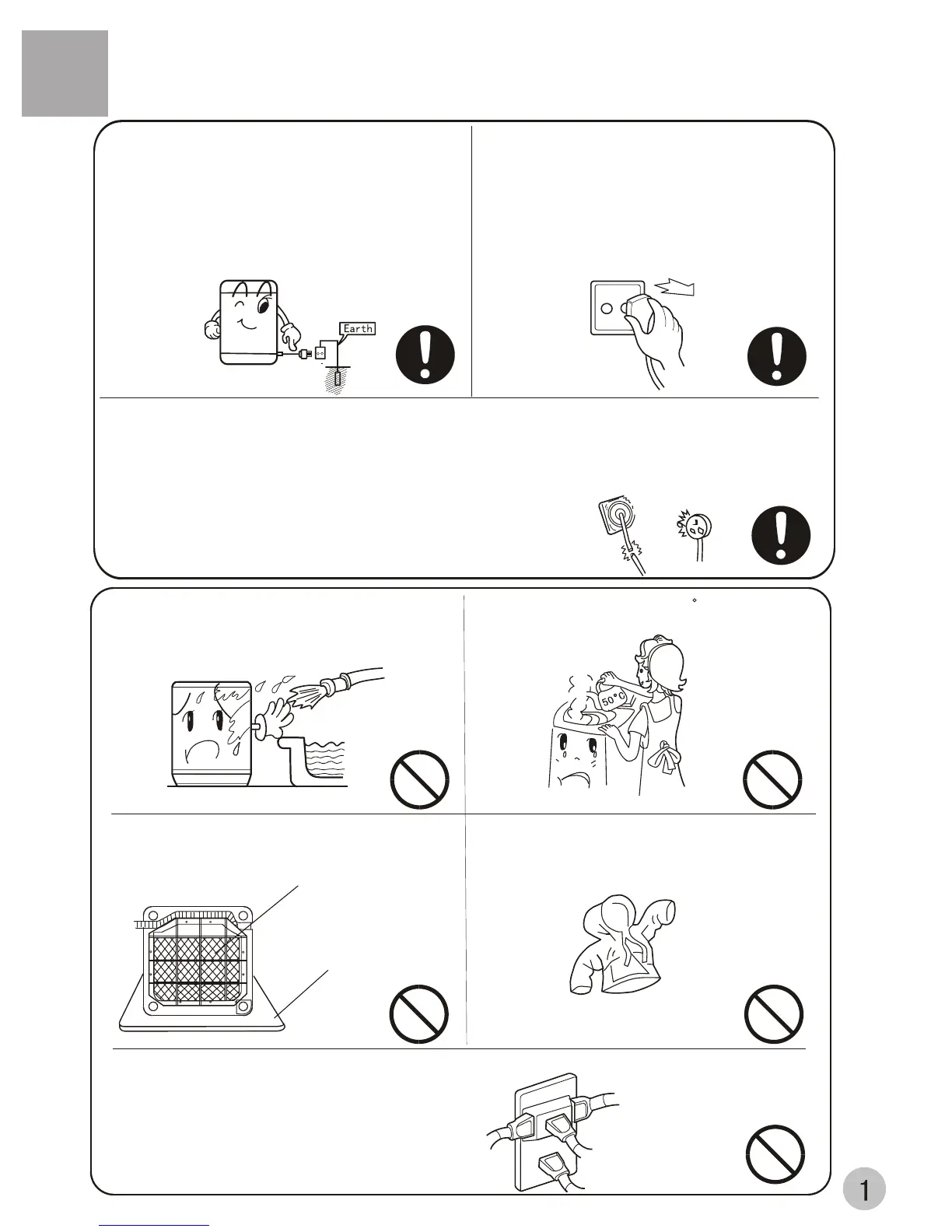 Earth

50°C

1