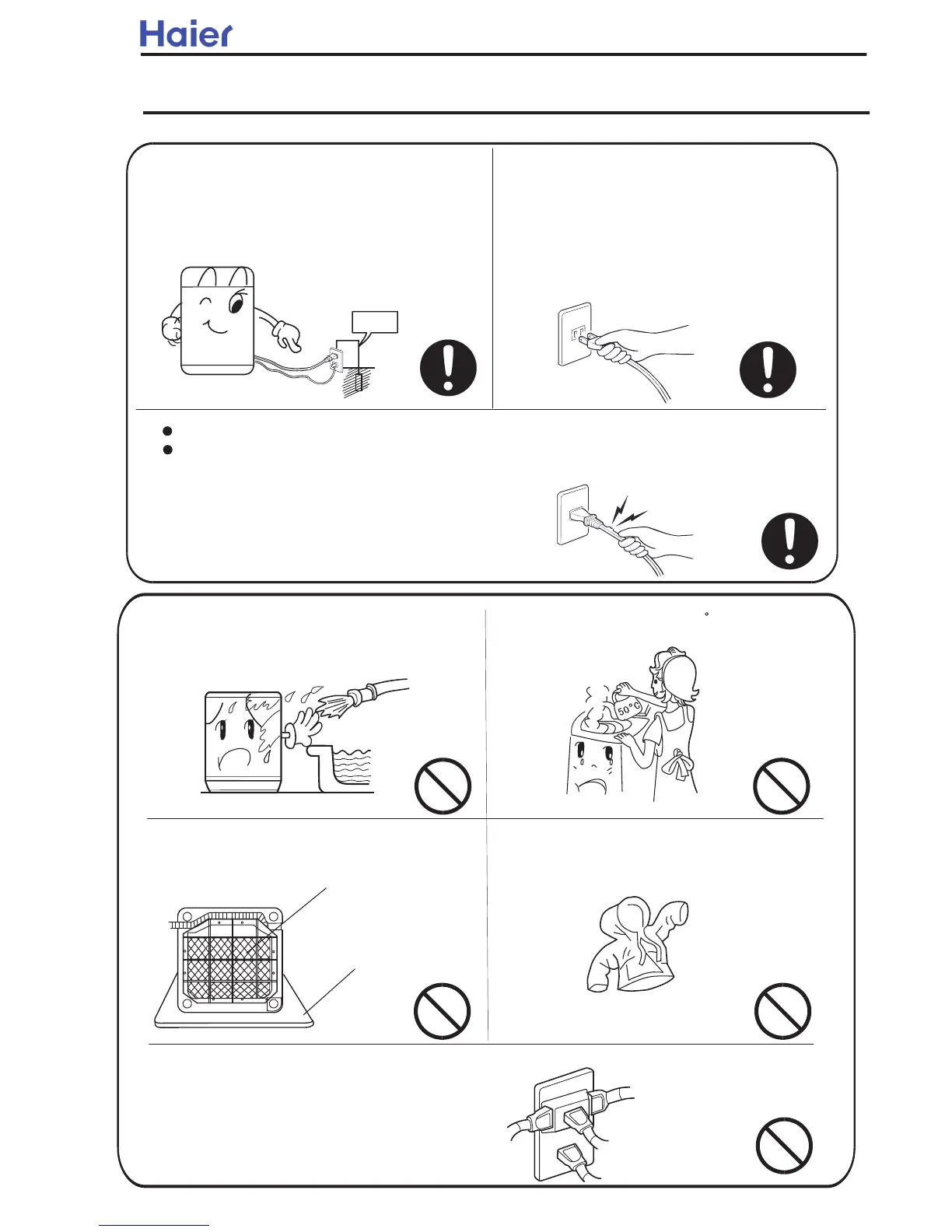 Haier

50°C