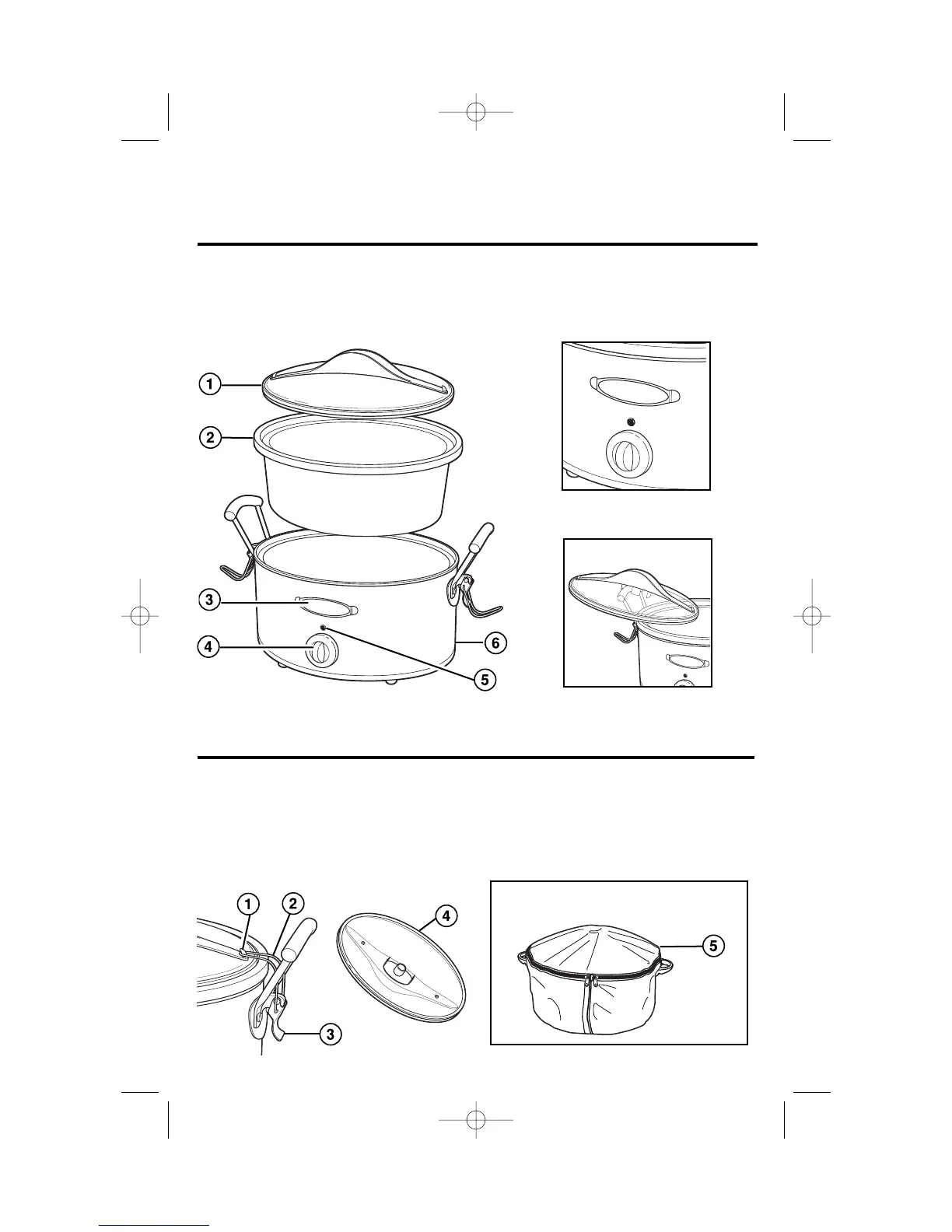 1
2
3
4
5
6

1
2
3
4
5