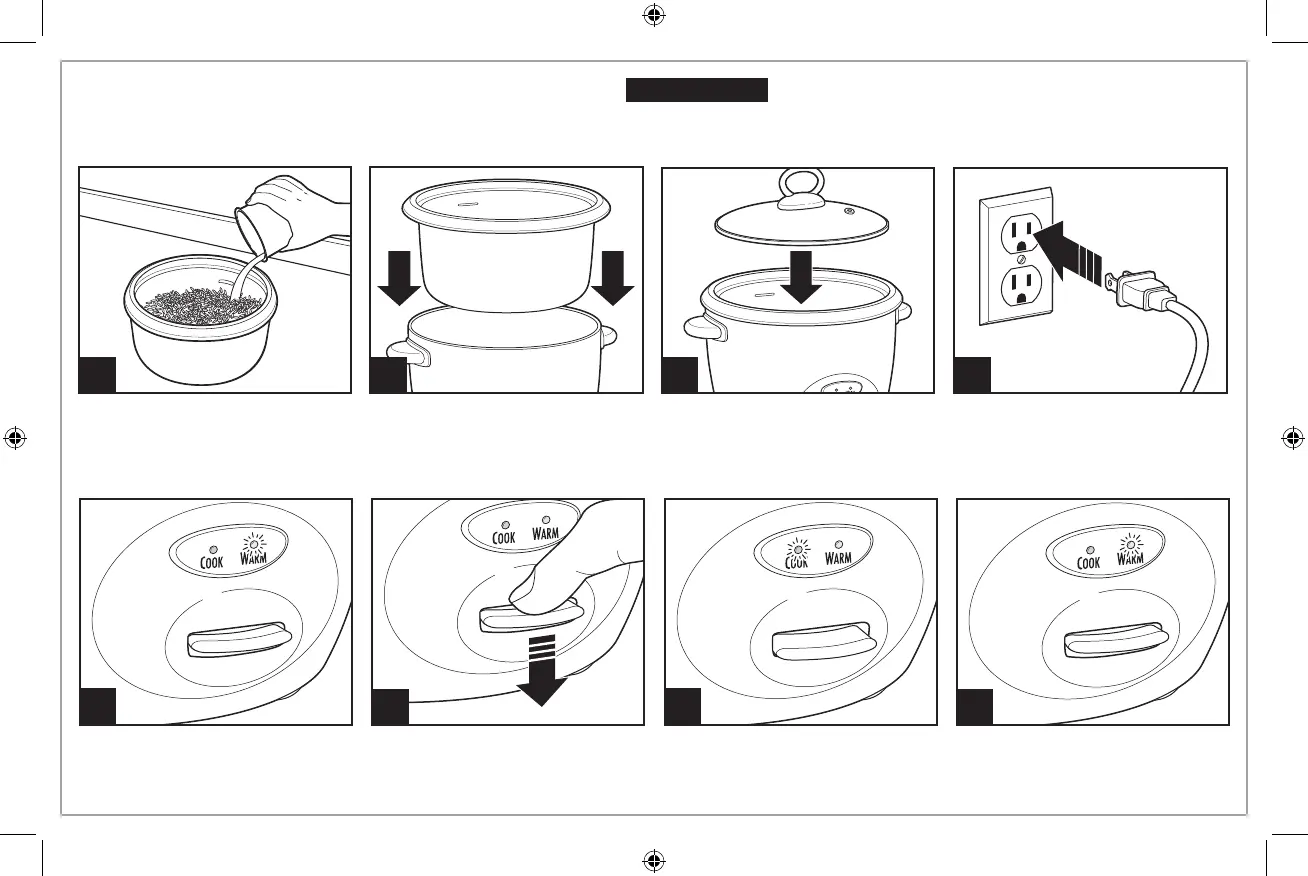 COOK WARM

COOK WARM

COOK WARM

COOK WARM