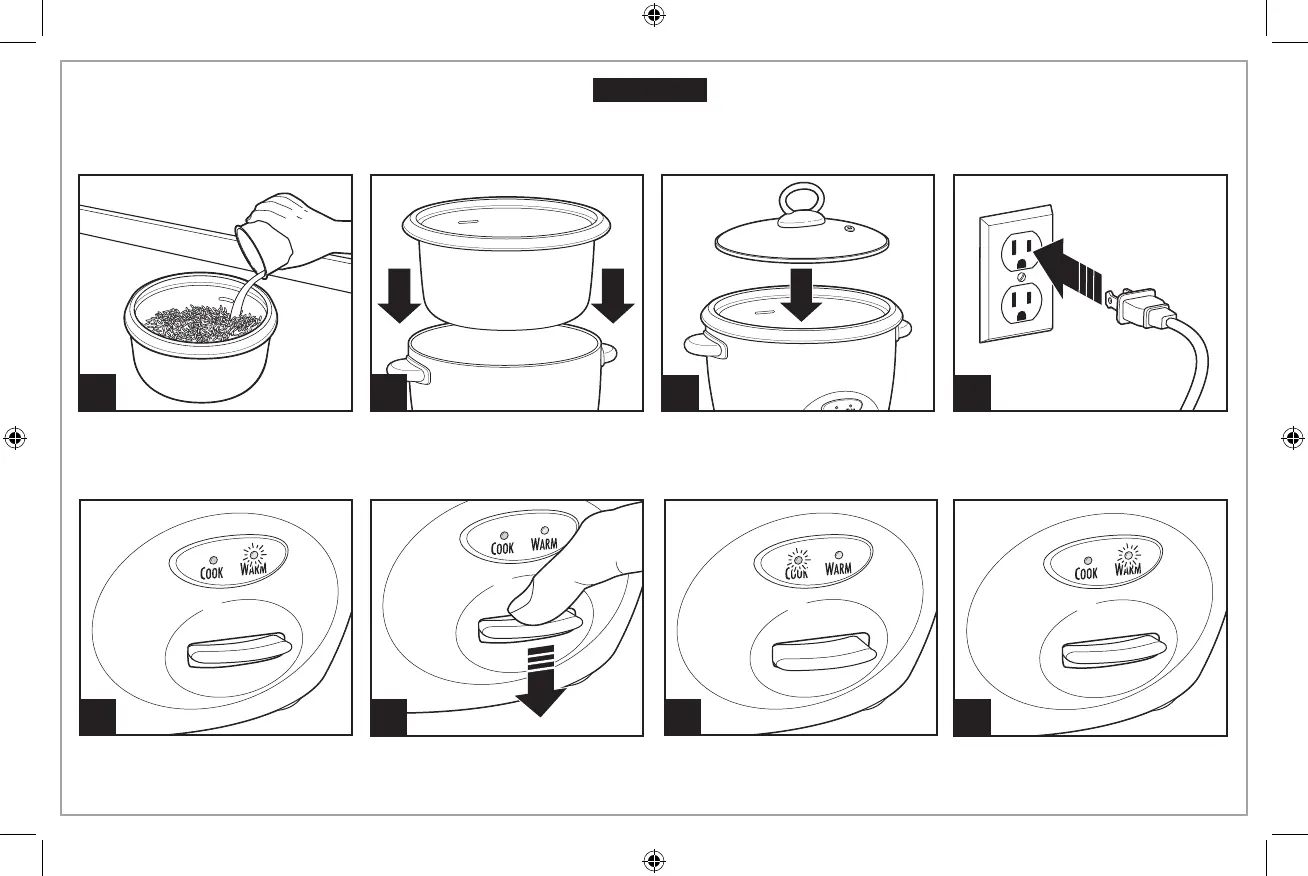 COOK WARM

COOK WARM

COOK WARM

COOK WARM