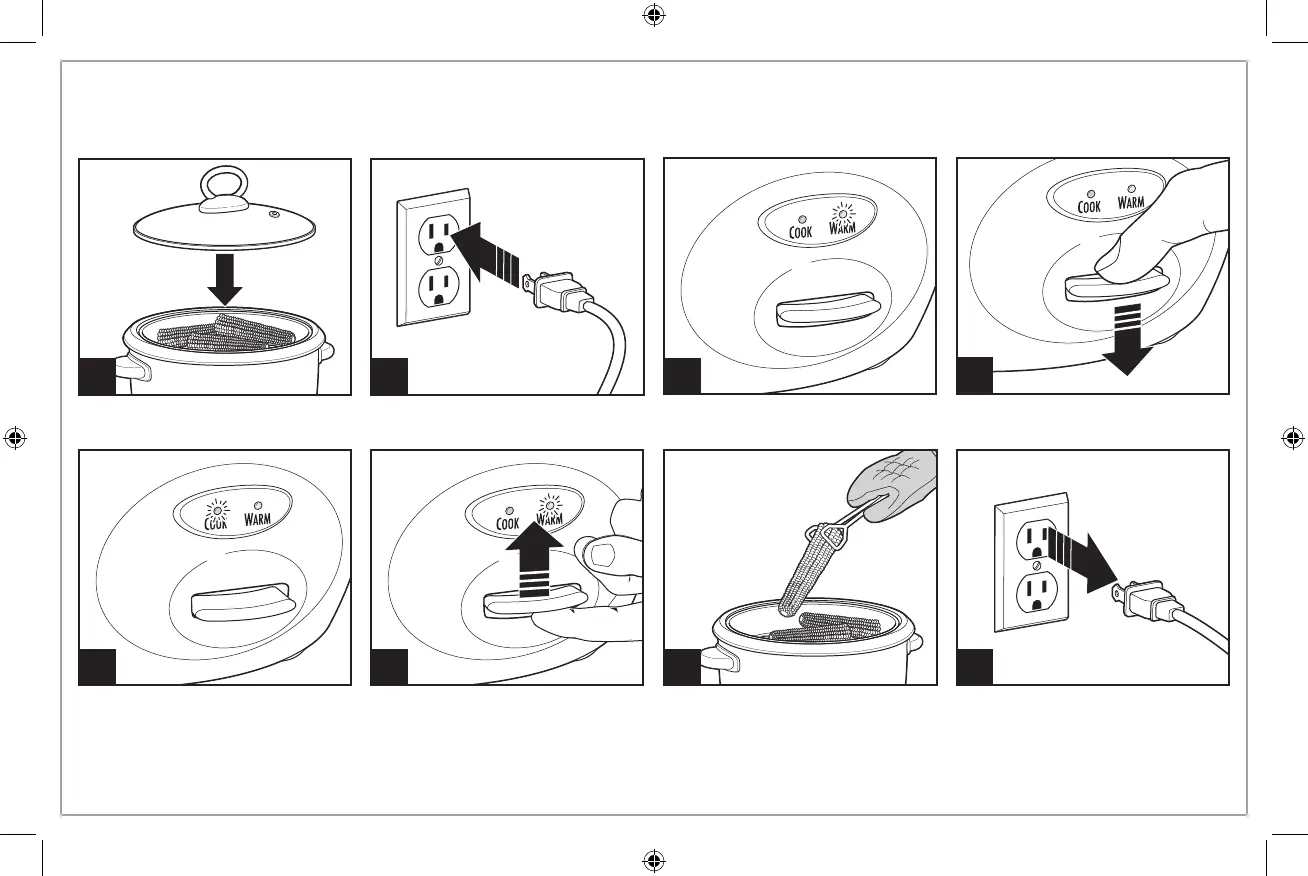 COOK WARM

COOK WARM

COOK WARM

COOK WARM