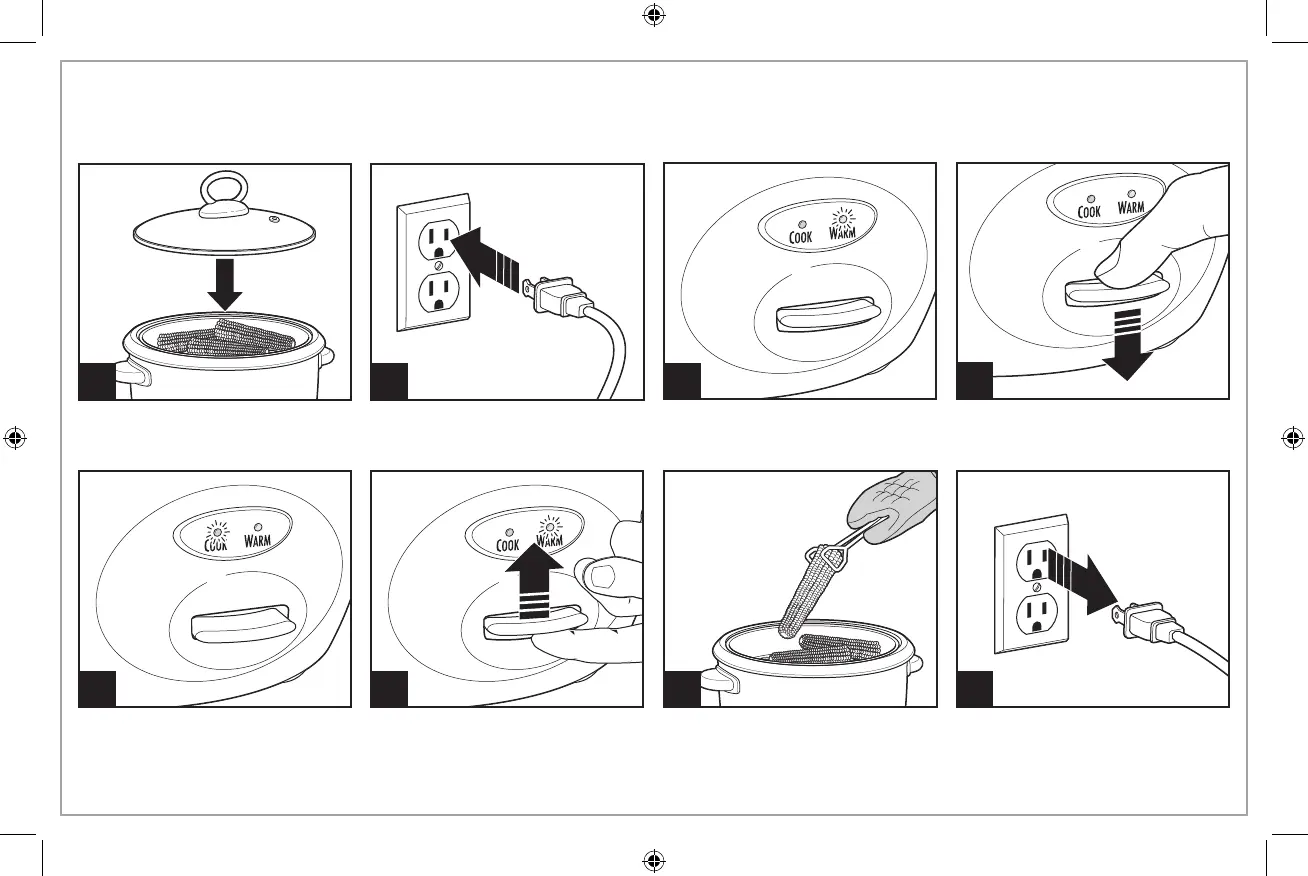 COOK WARM

COOK WARM

COOK WARM

COOK WARM