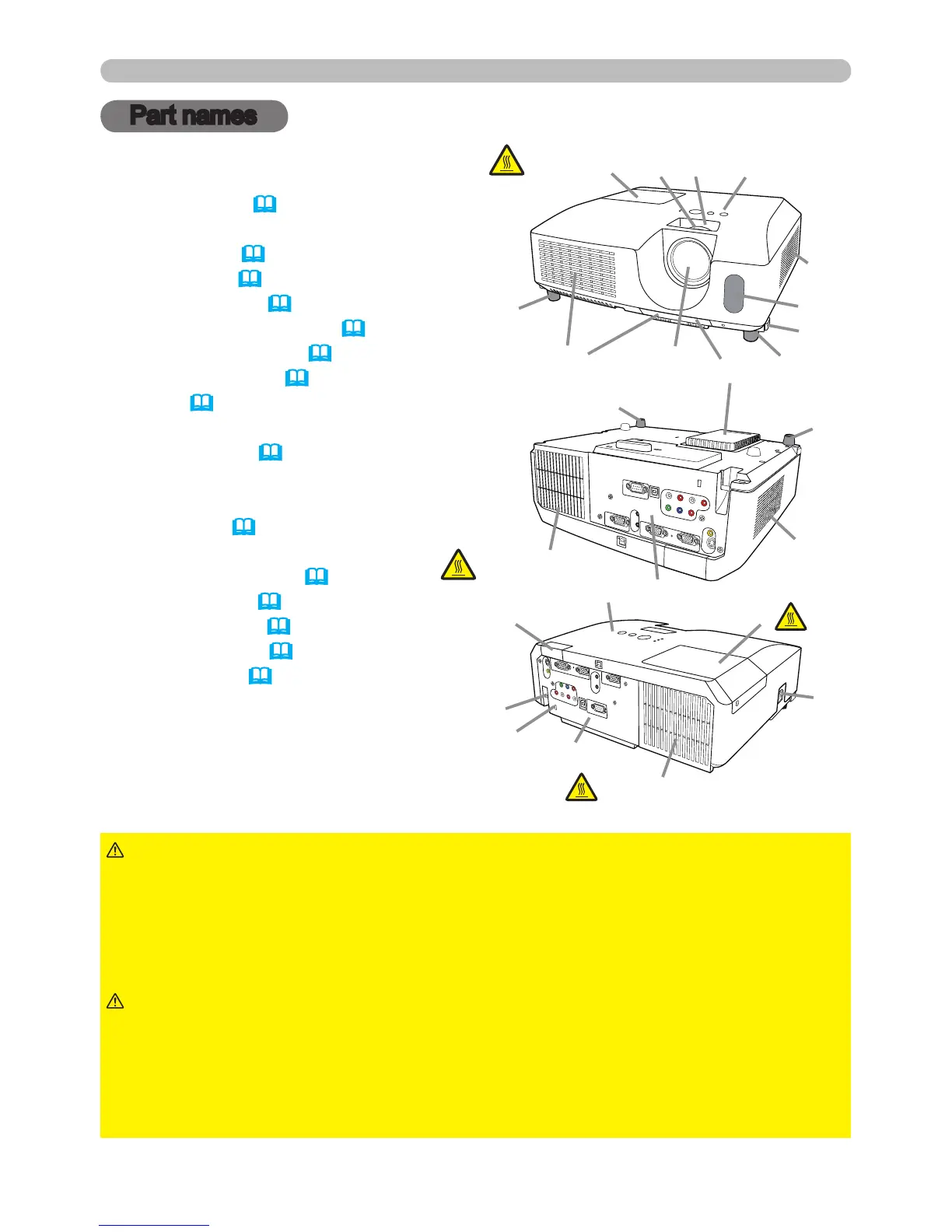 Part names