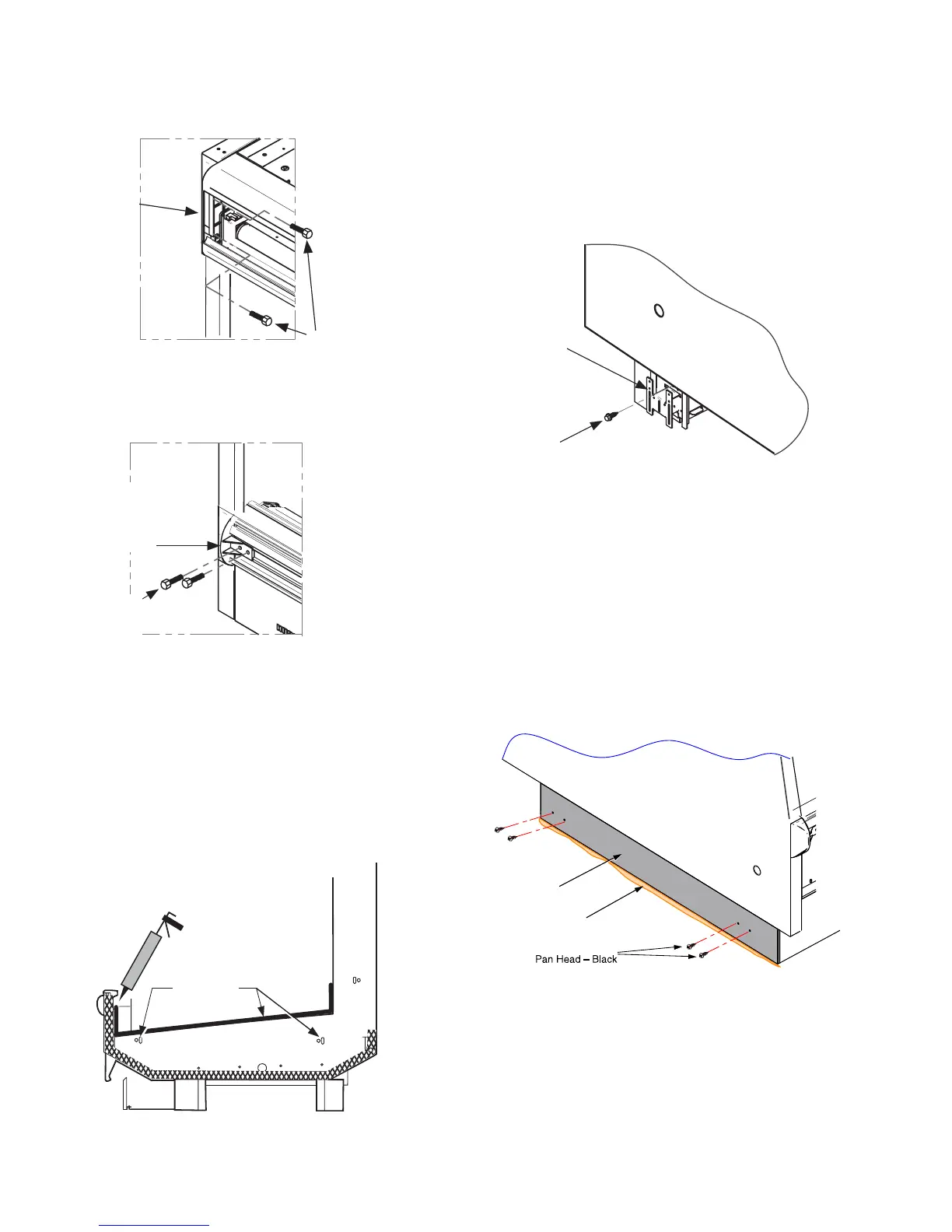 Pan Head – Black