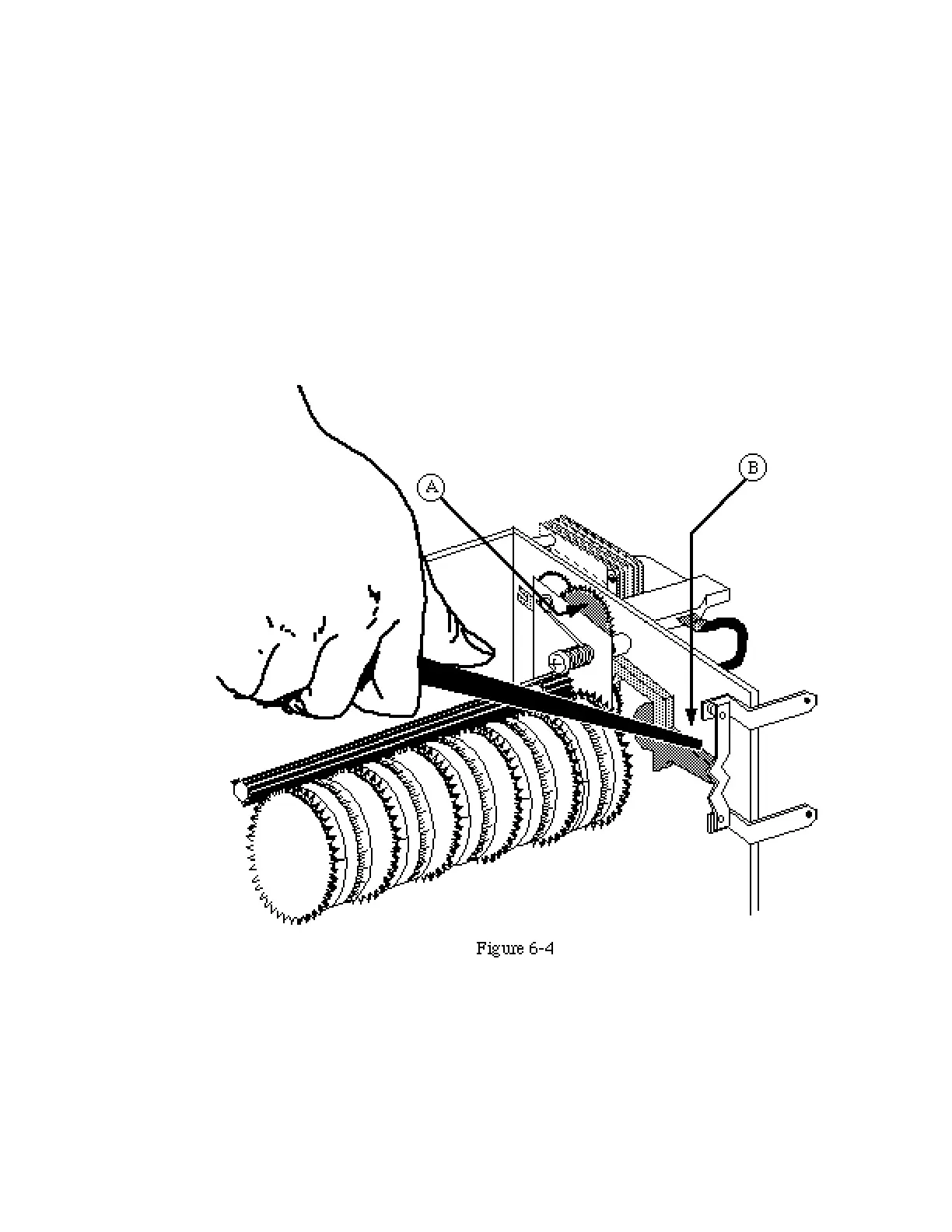 A

B

Figure 6-4