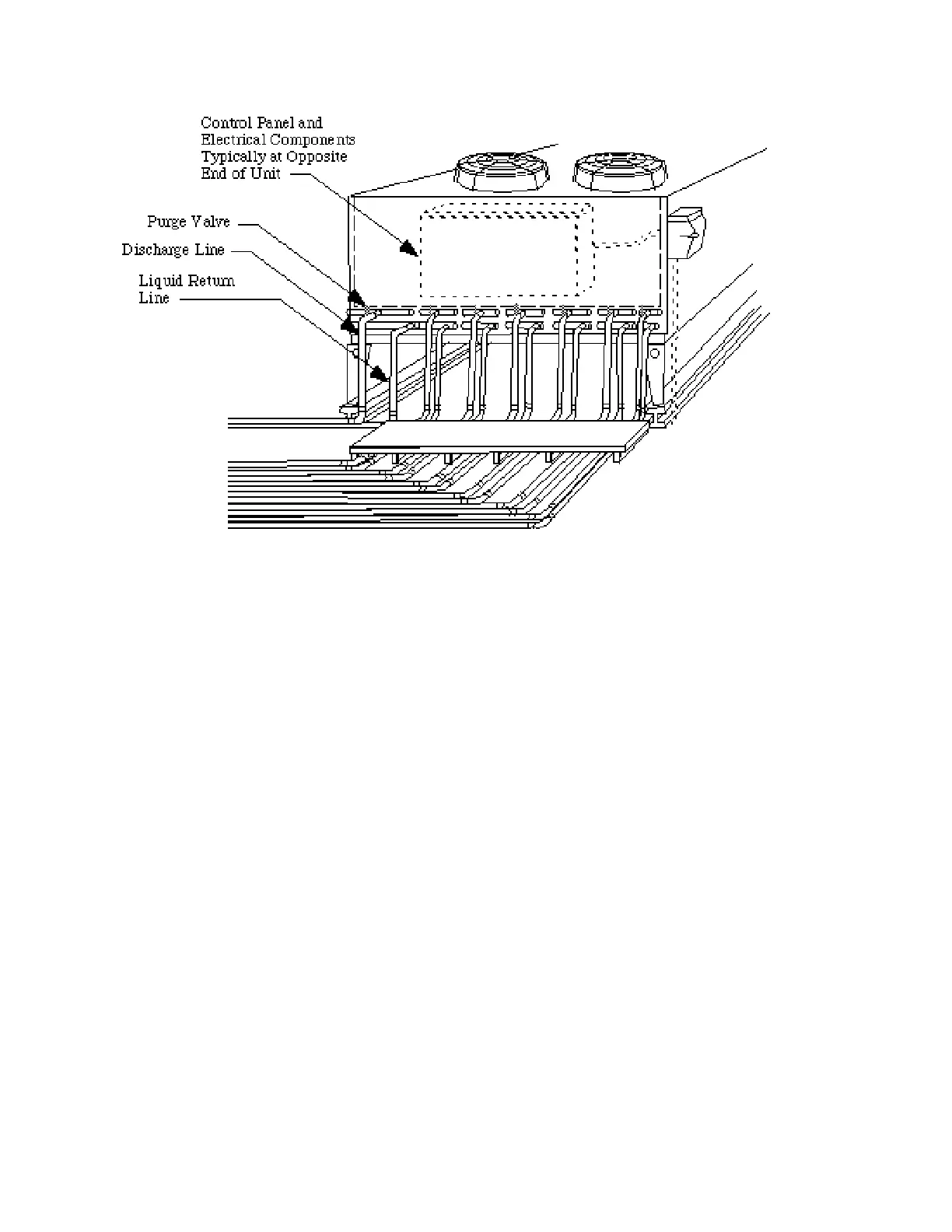 Control Panel and Electrical Components Typically at Opposite End of Unit

Purge Valve

Discharge Line

Liquid Return Line