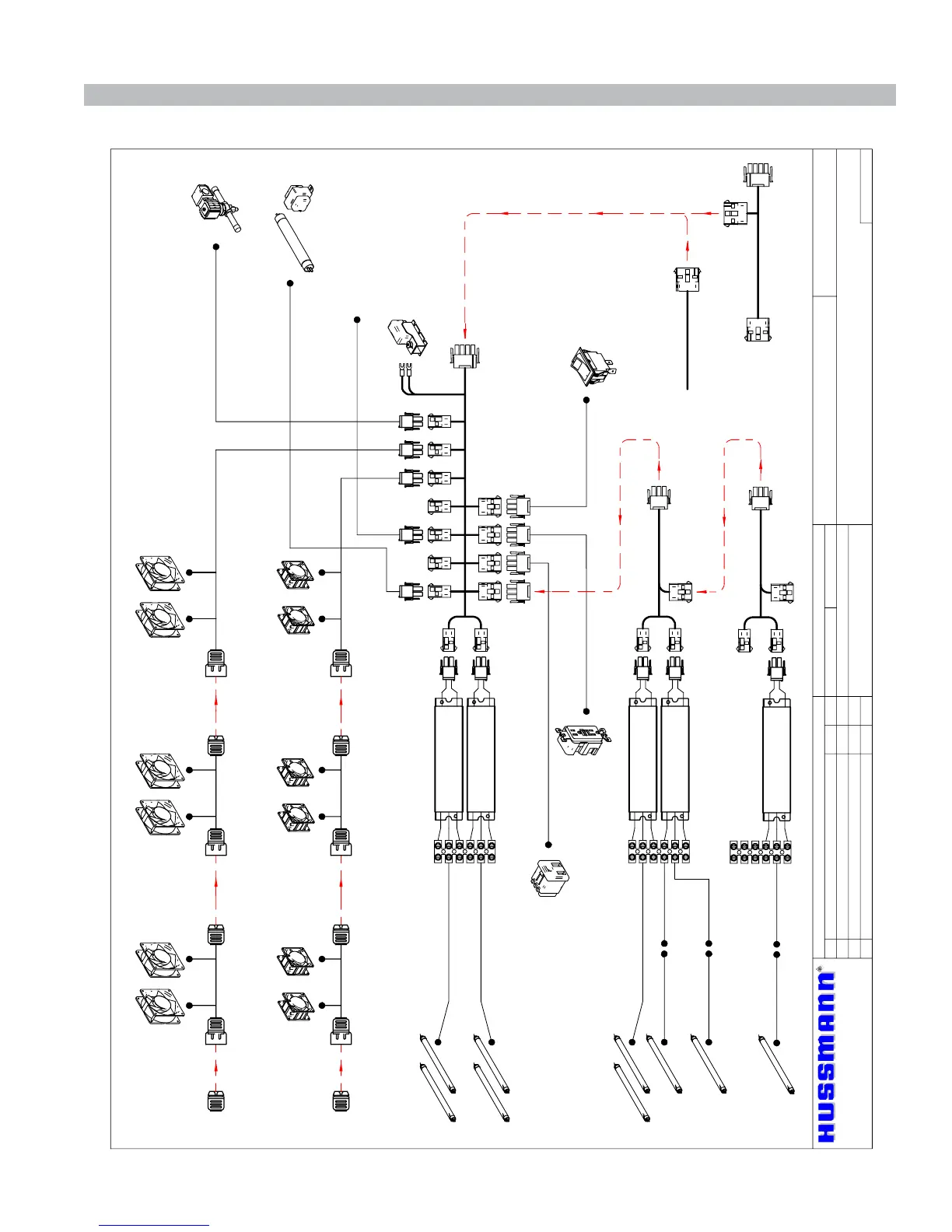 HUSSMANN®