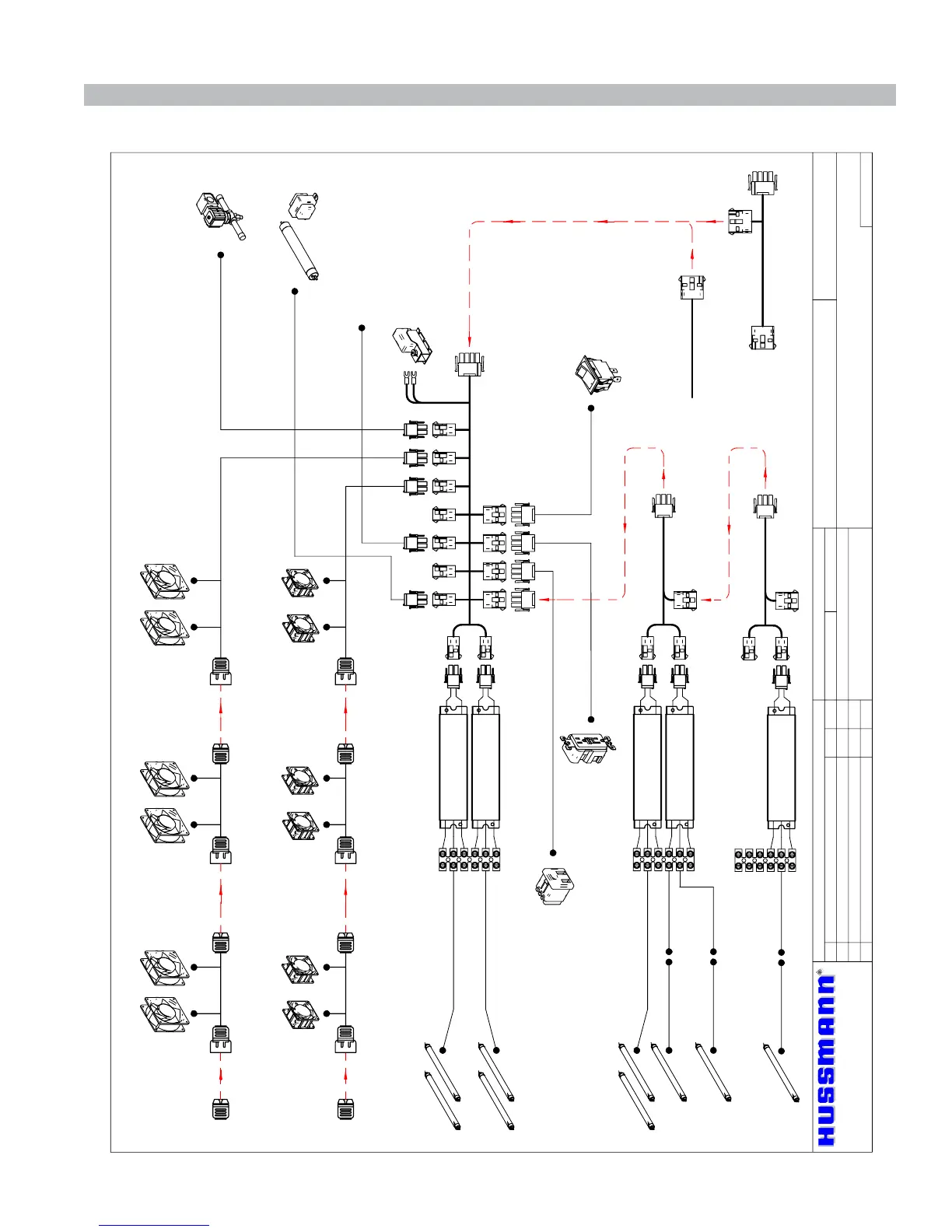 HUSSMANN®