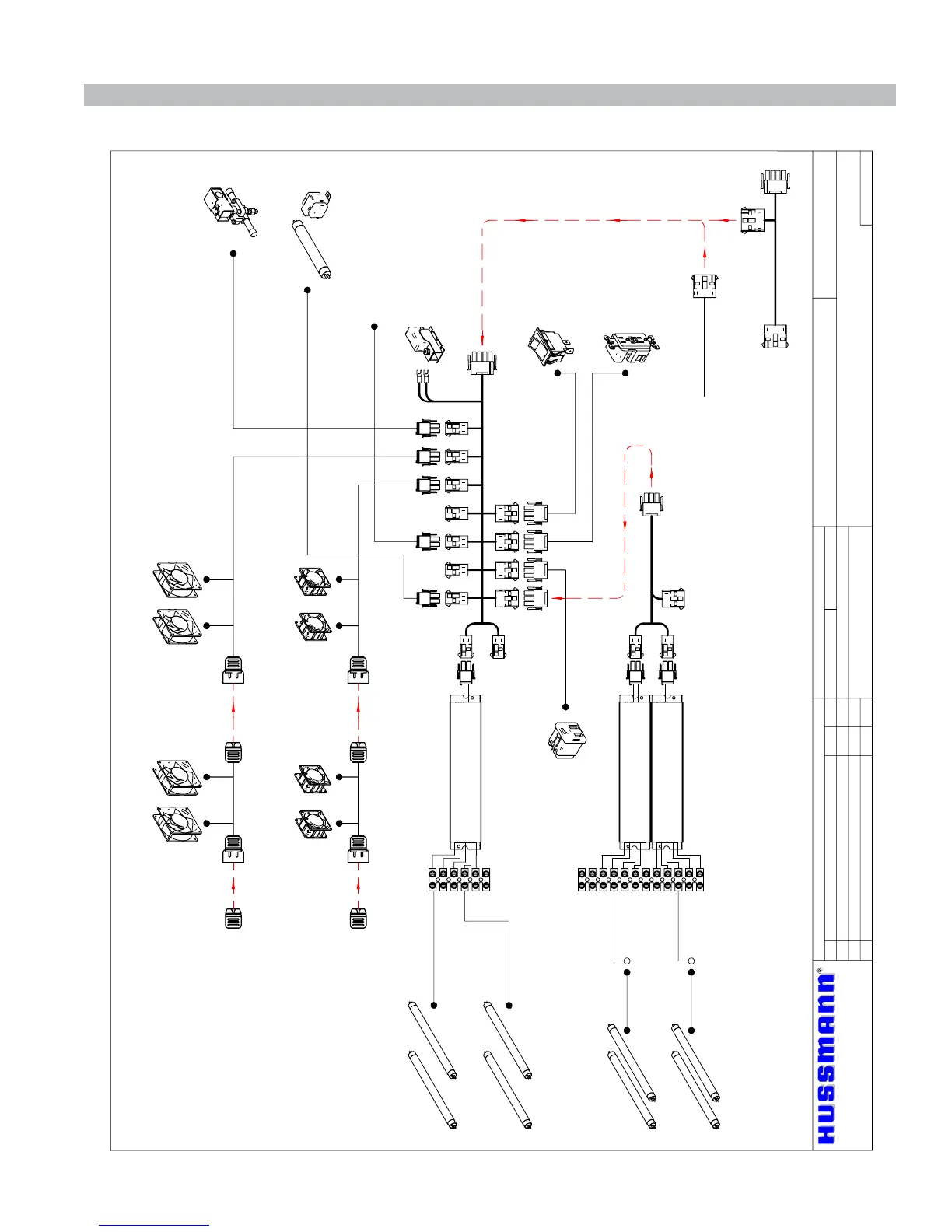 HUSSMANN®