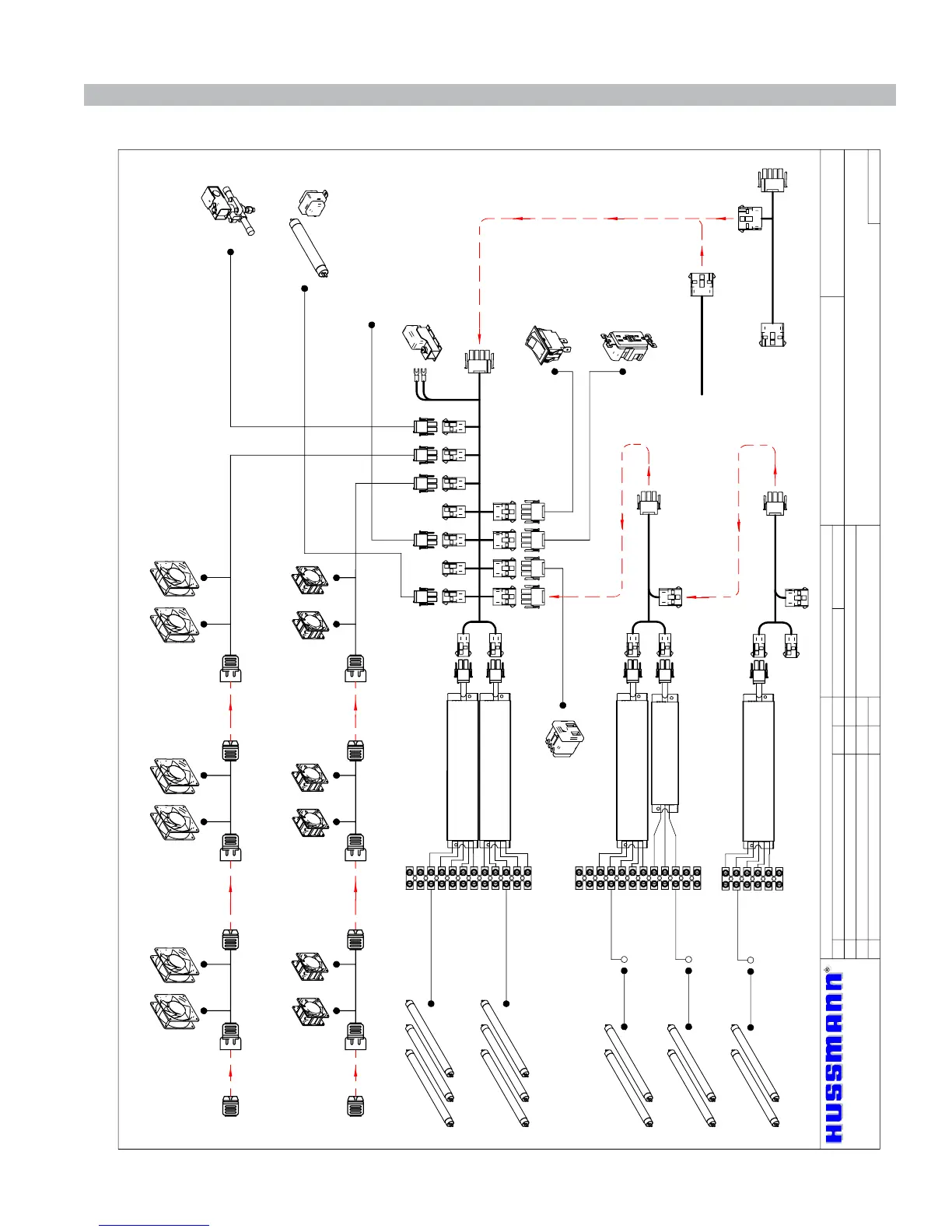 HUSSMANN®