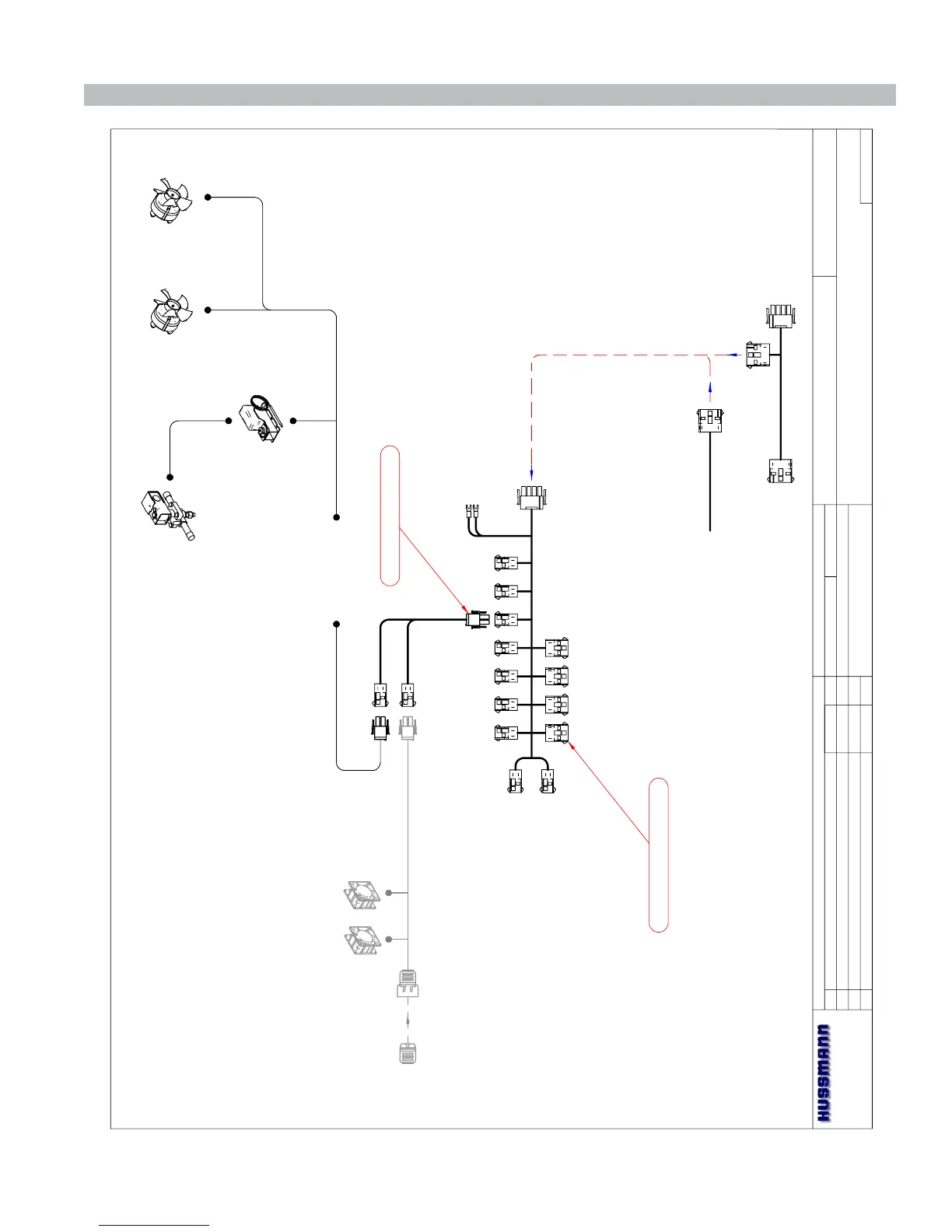 HUSSMANN