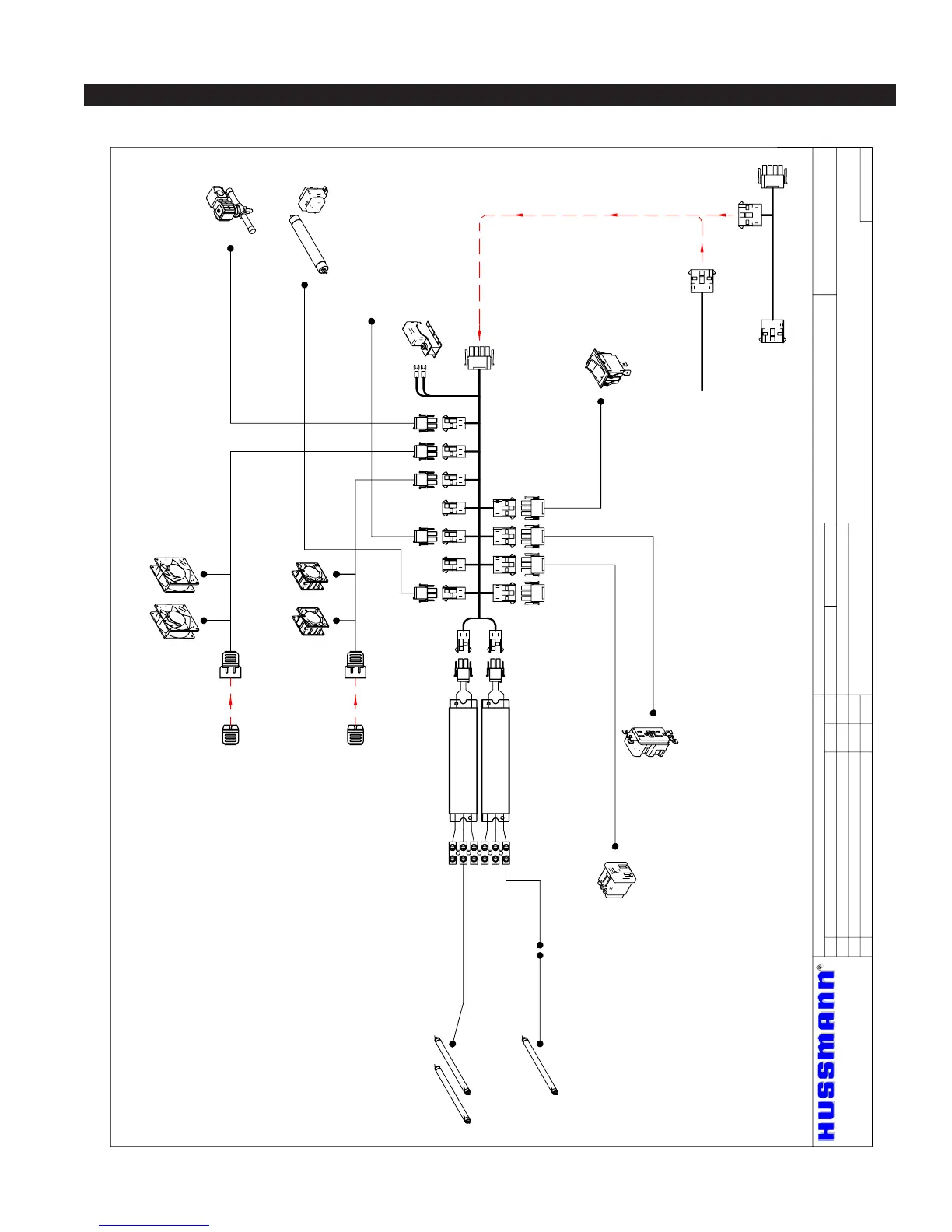 HUSSMANN®