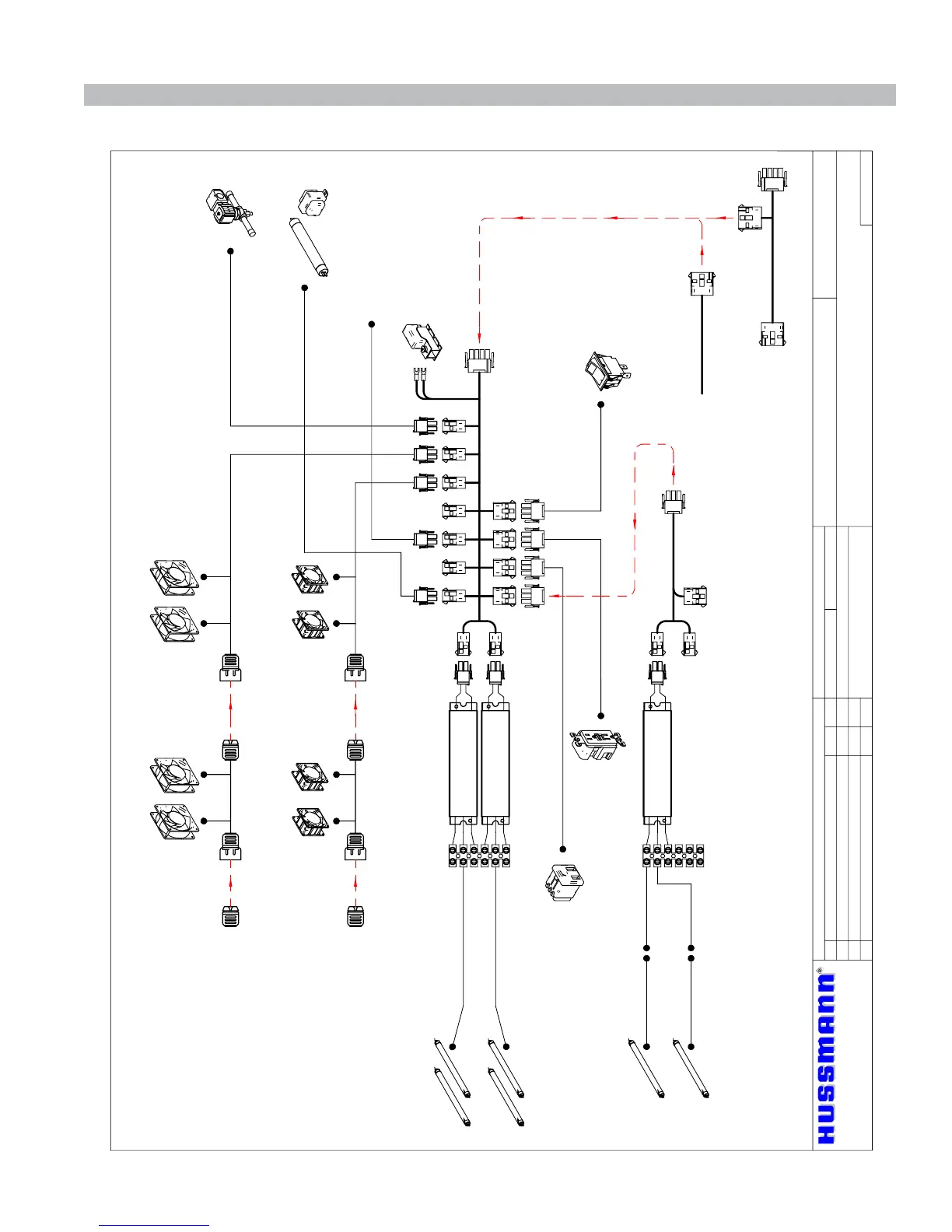 HUSSMANN®