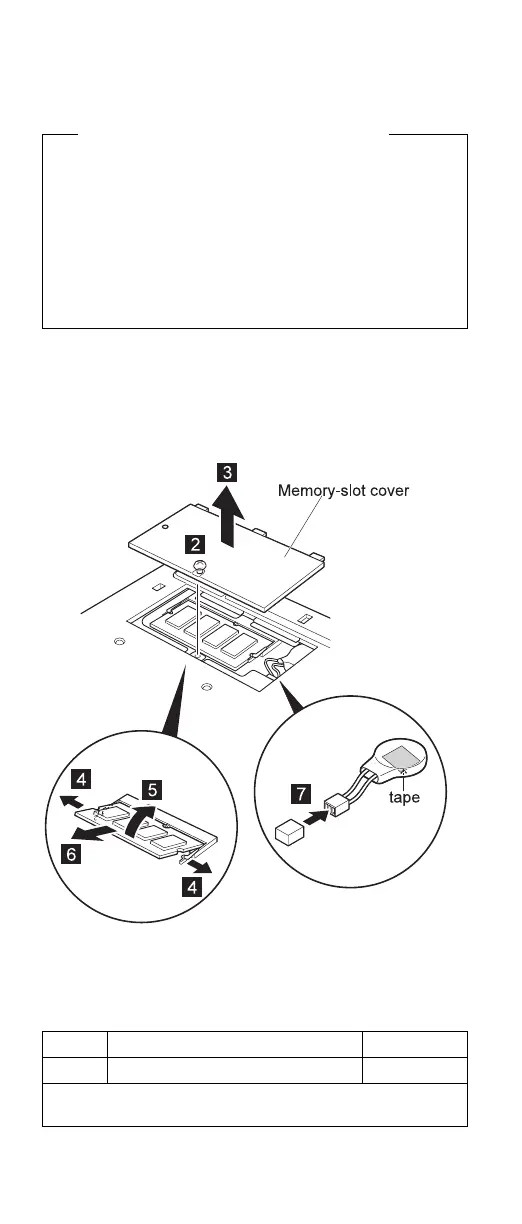 3

Memory-slot cover

2

4

5

6

4

7

tape