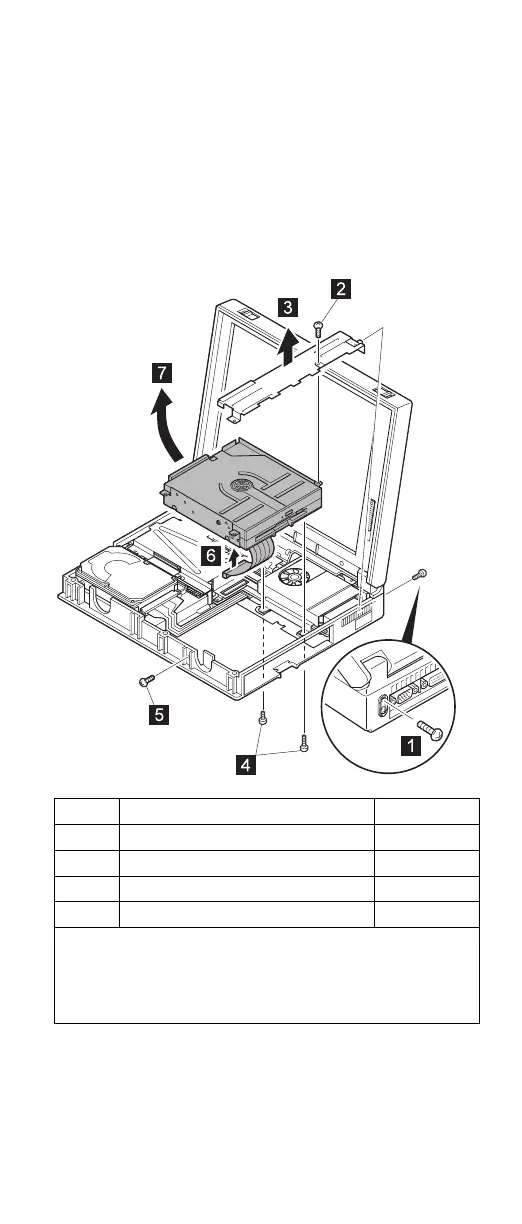 2
3
7
6
5
4
1