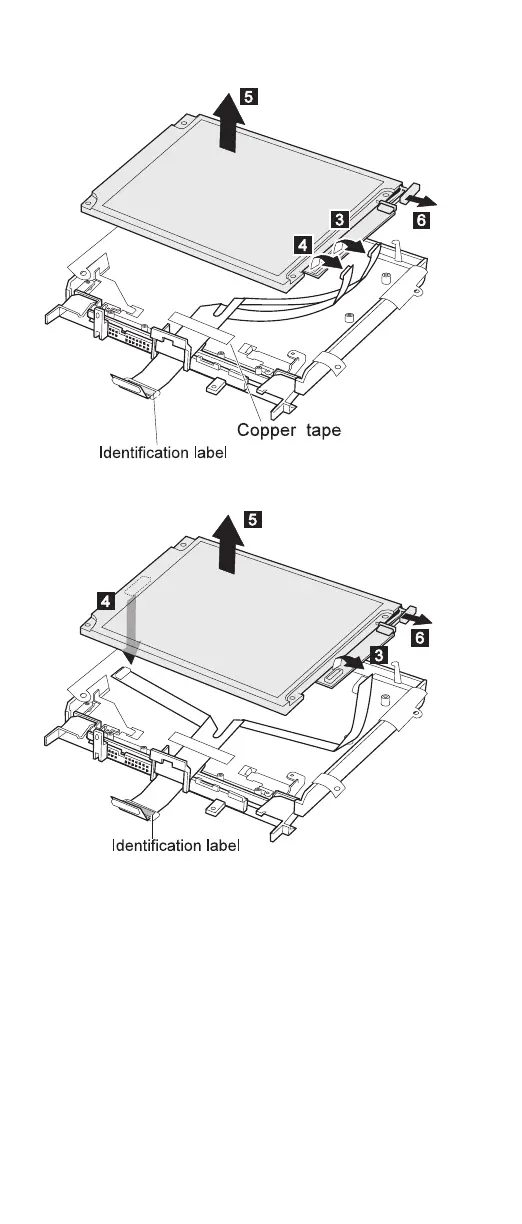 5
6
3
4
Copper tape
Identification label

5
4
6
3
Identification label