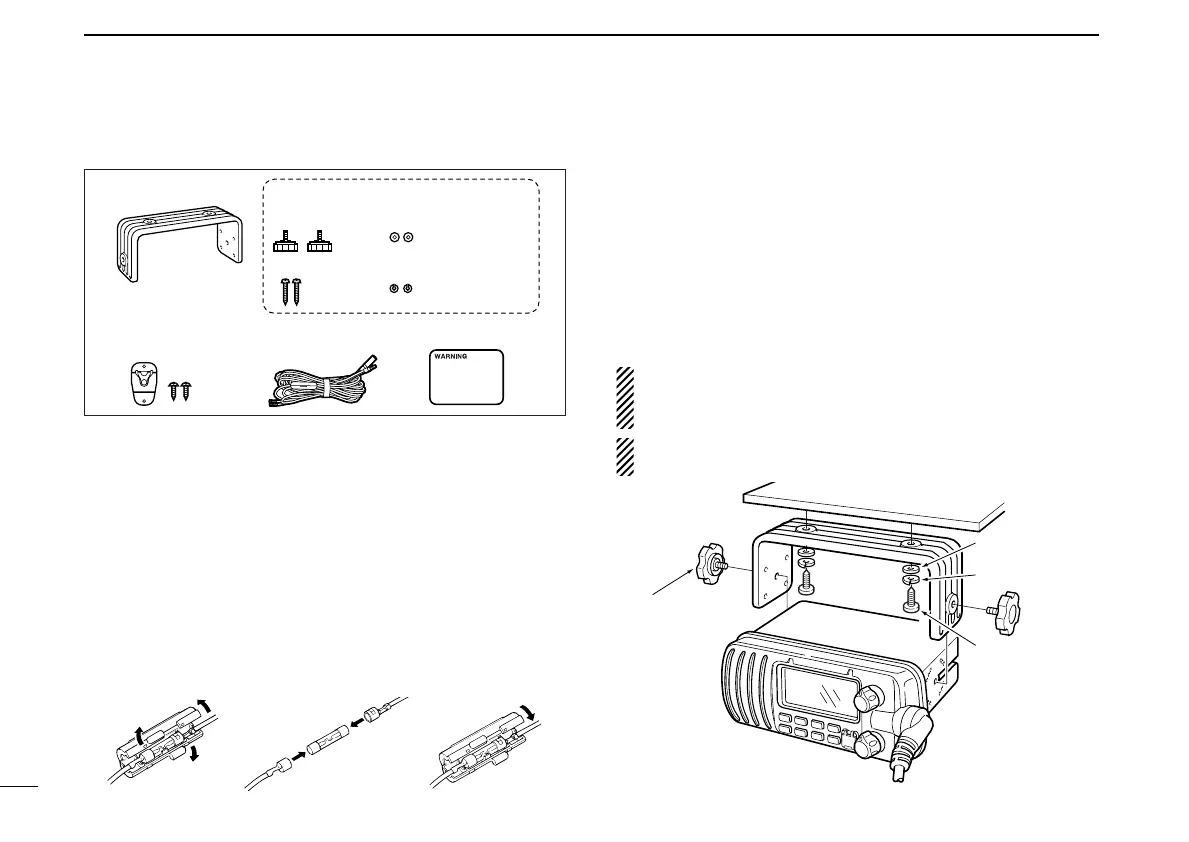 WARNING