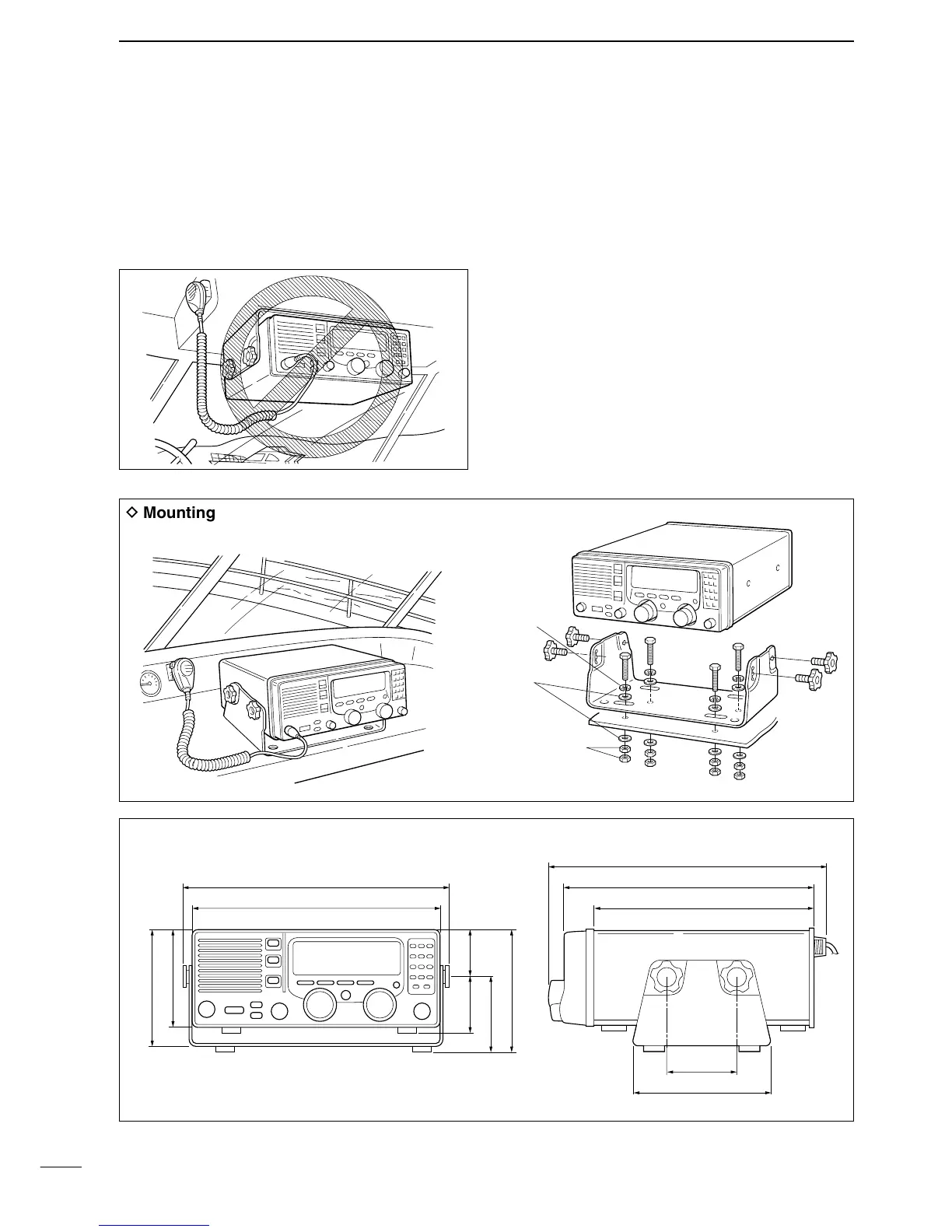 ◇ Mounting