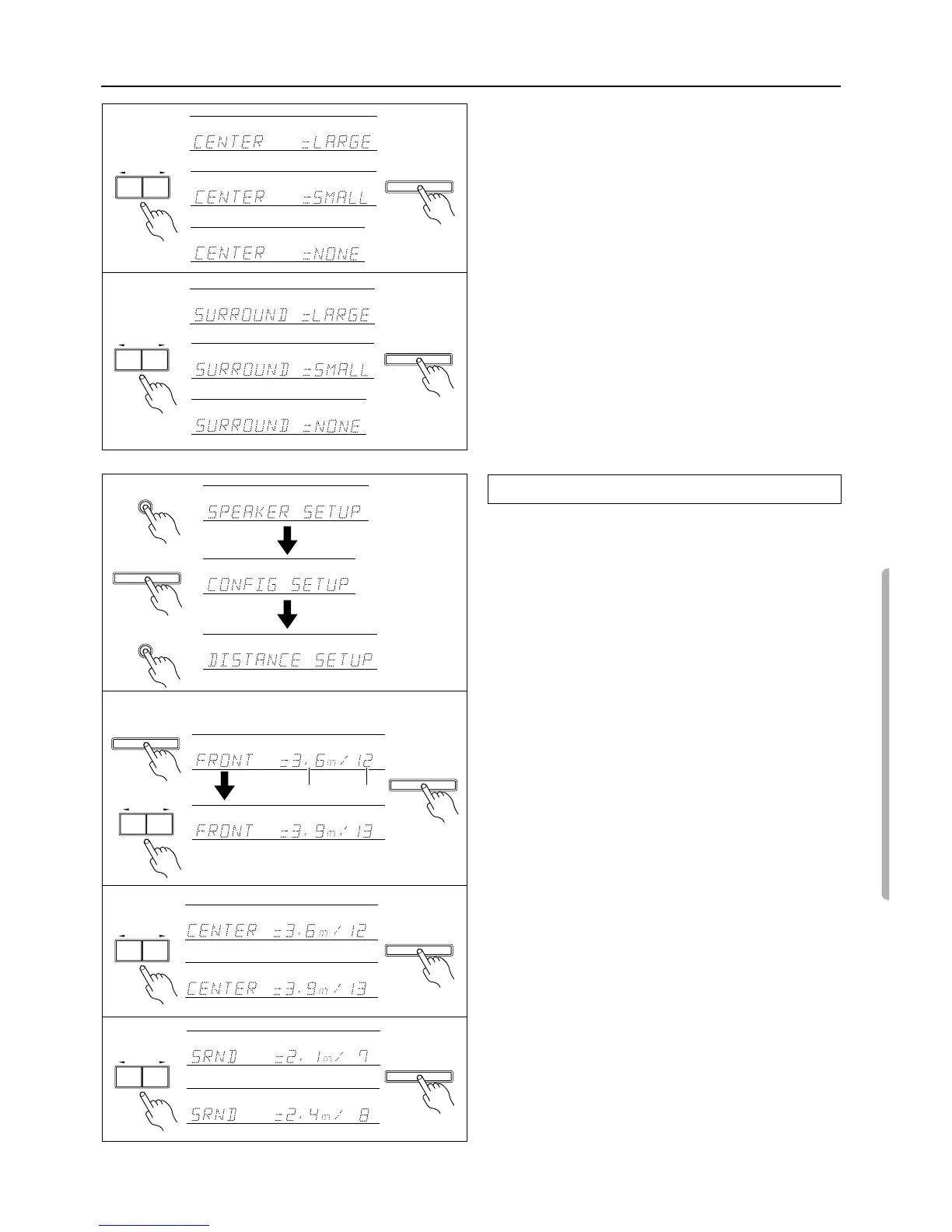 CENTER :LARGE

CENTER :SMALL

CENTER :NONE

SURROUND :LARGE

SURROUND :SMALL

SURROUND :NONE

SPEAKER SETUP

CONFIG SETUP

DISTANCE SETUP

FRONT :3.6m/ 12

FRONT :3.9m/ 13

CENTER :3.6m/ 12

CENTER :3.9m/ 13

SRND :2.1m/ 7

SRND :2.4m/ 8