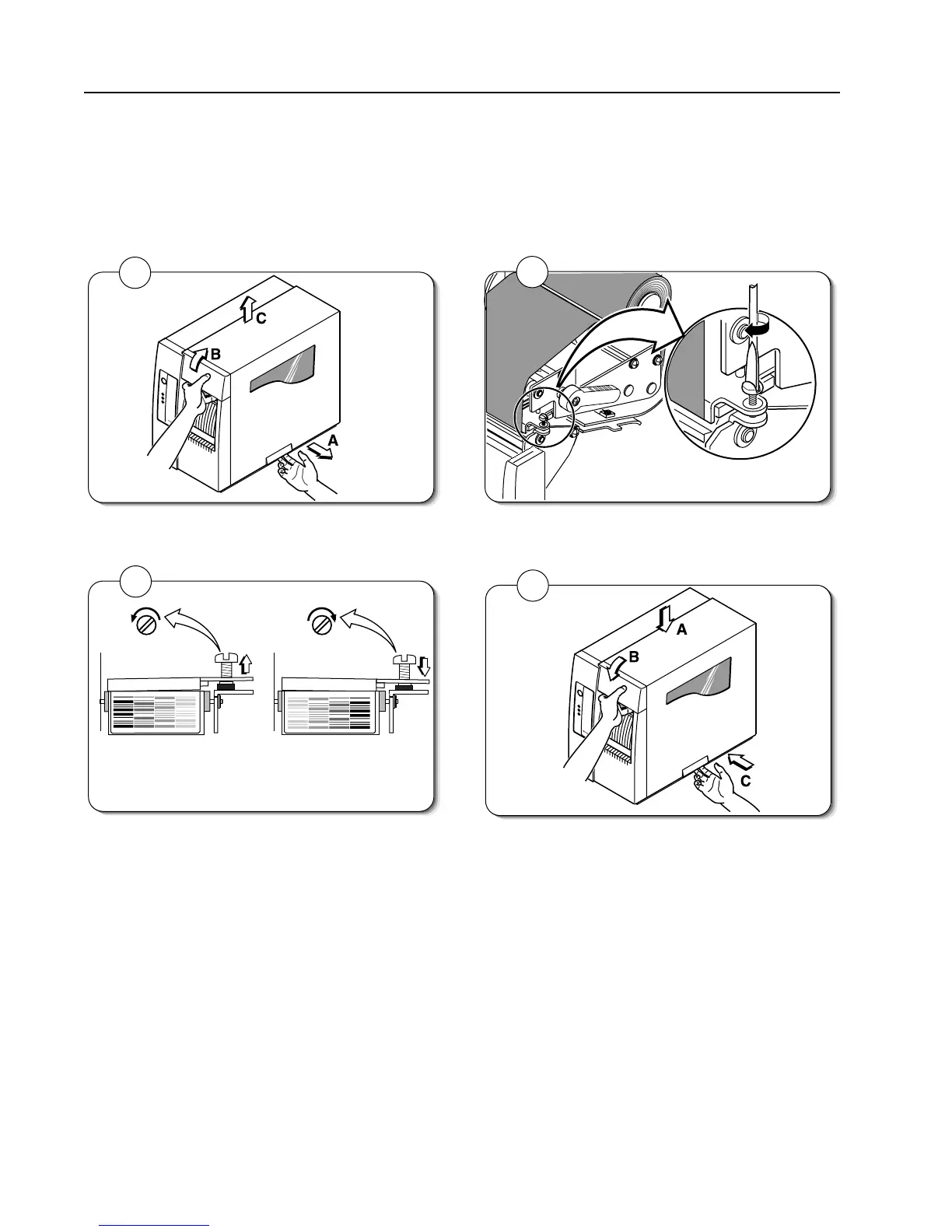 C

B

A

A

B

C