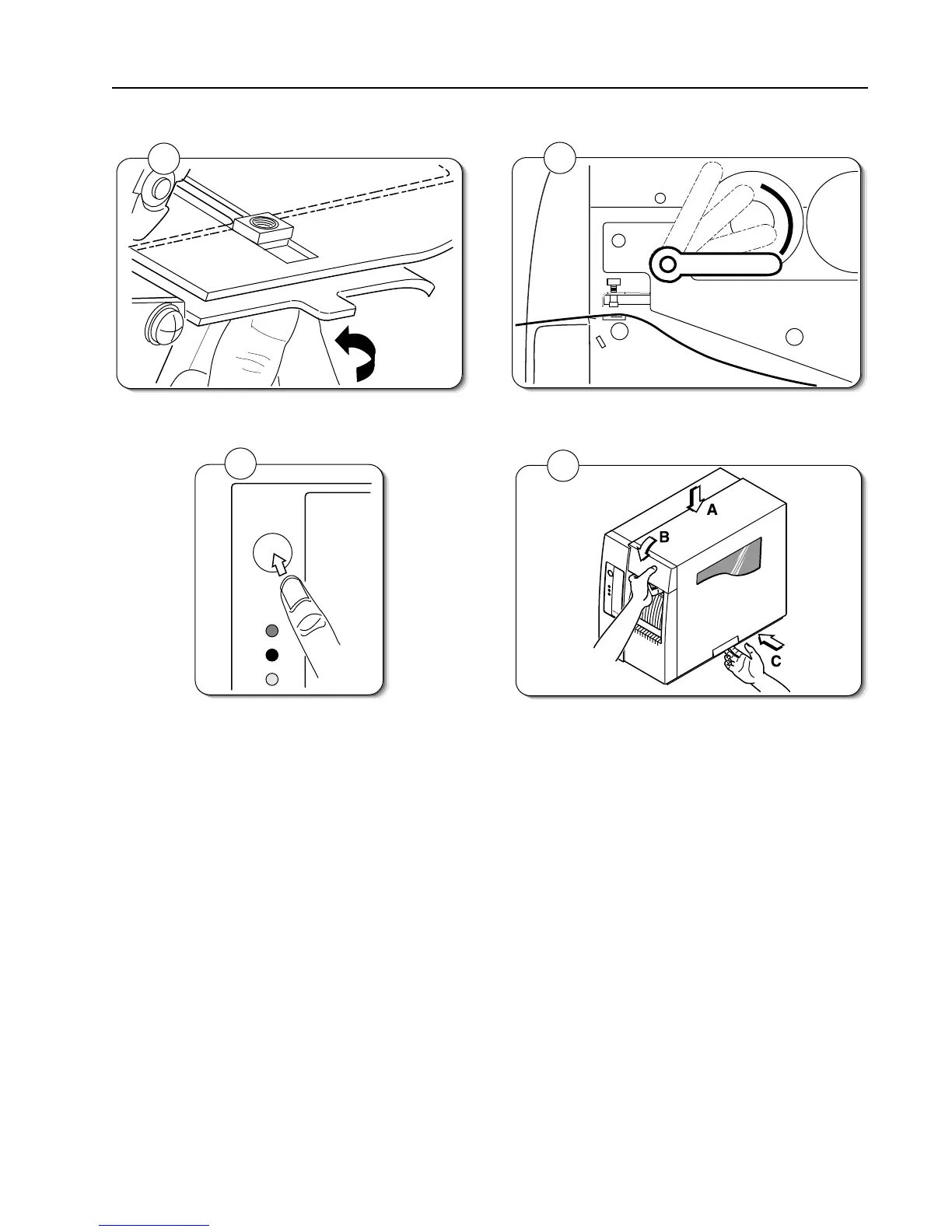 A

B

C