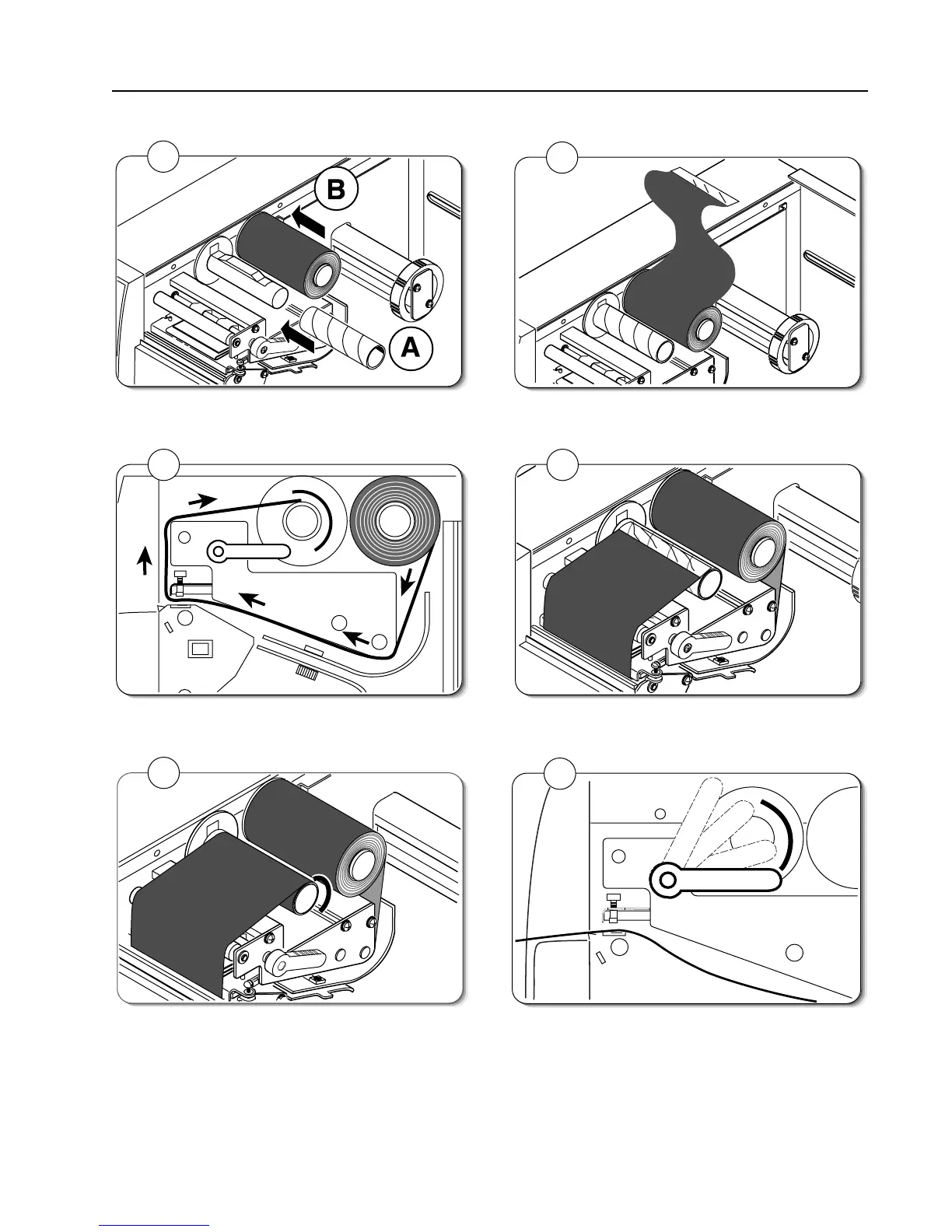 B

A