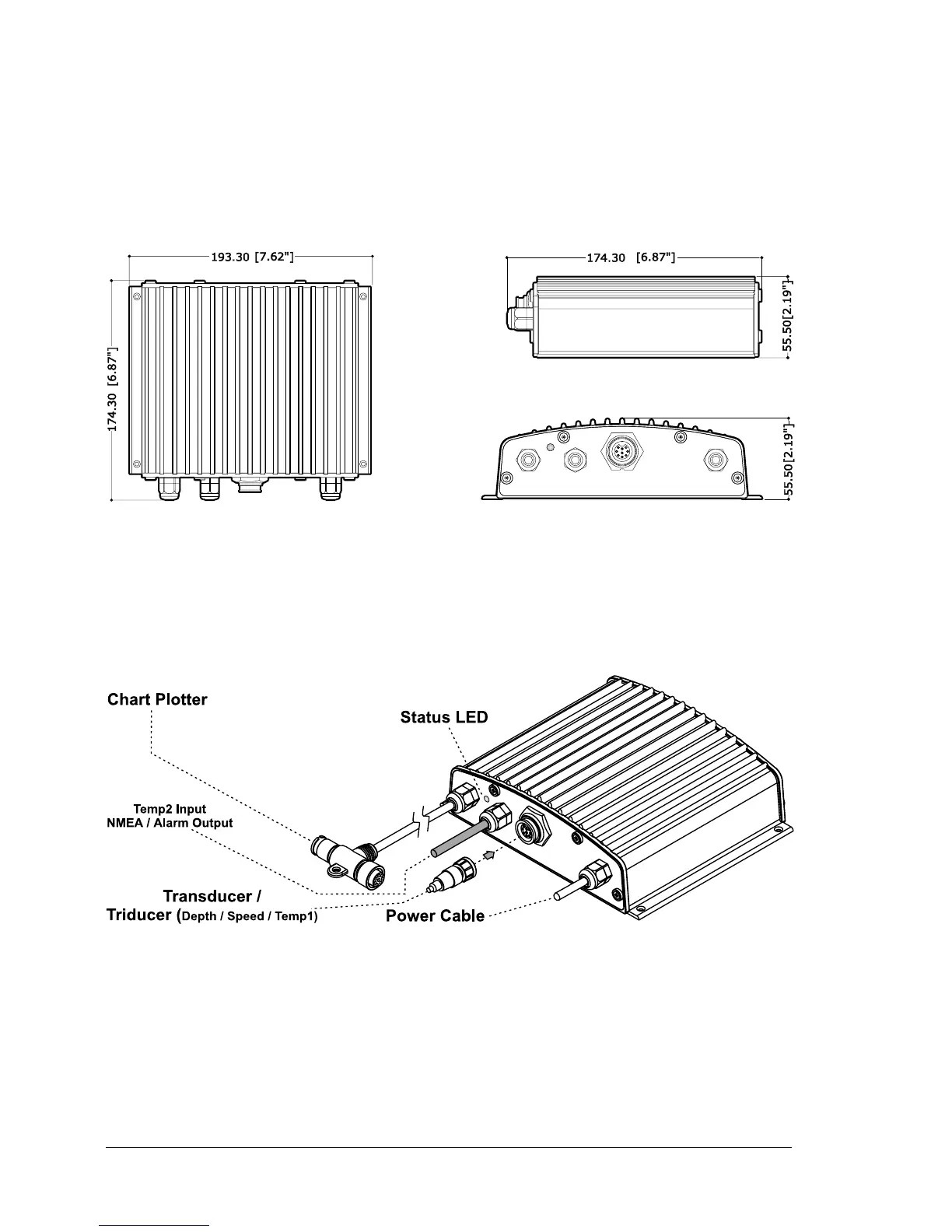 193.30 [7.62"]

174.30 [6.87"]

174.30 [6.87"]

55.50[2.19"]

55.50[2.19"]

Chart Plotter

Status LED

Temp2 Input
NMEA / Alarm Output

Transducer /
Triducer (Depth / Speed / Temp1)

Power Cable