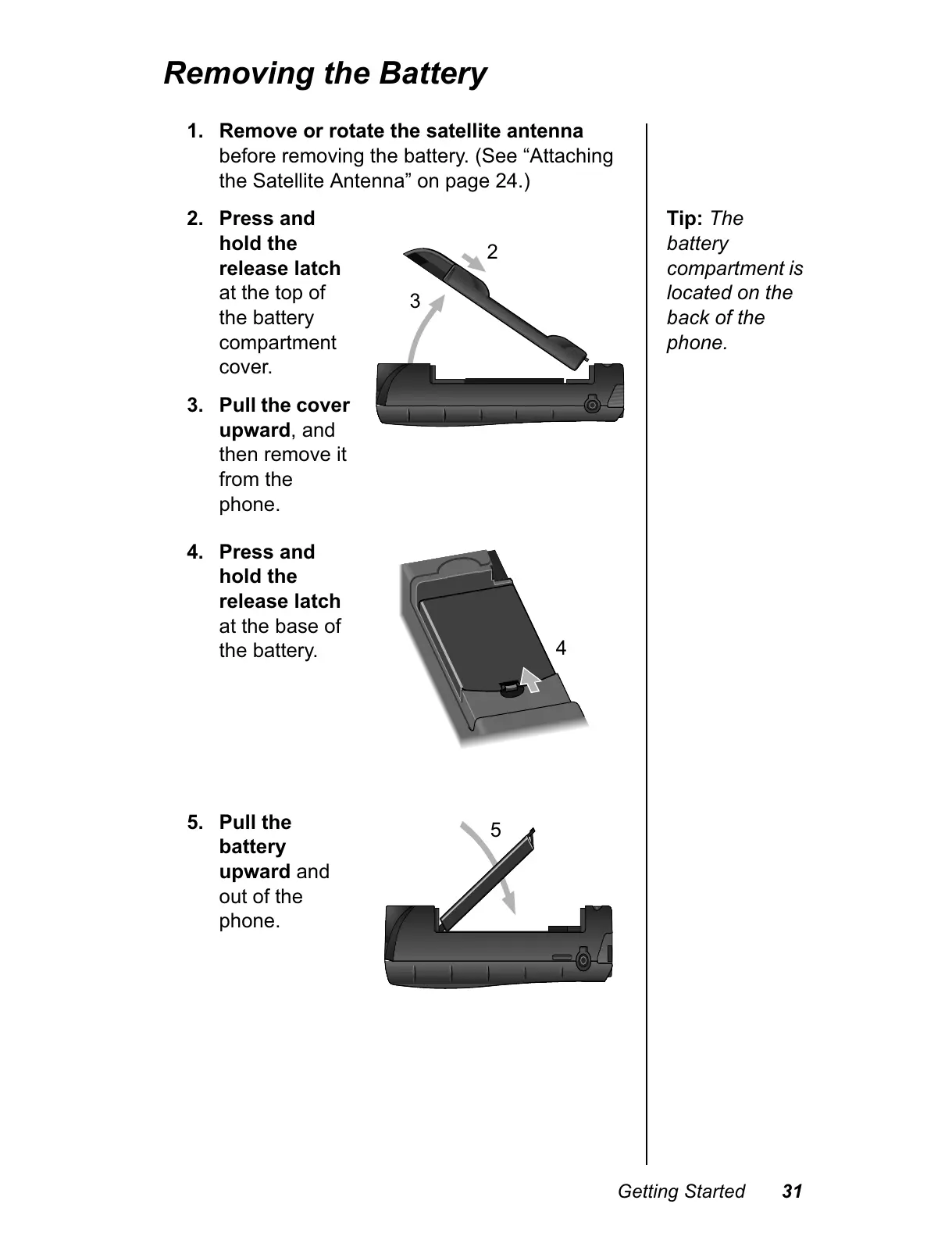 Removing the Battery

1. Remove or rotate the satellite antenna before removing the battery. (See “Attaching the Satellite Antenna” on page 24.)

2. Press and hold the release latch at the top of the battery compartment cover.

2

3

3. Pull the cover upward, and then remove it from the phone.

4. Press and hold the release latch at the base of the battery.

4

5. Pull the battery upward and out of the phone.

5

Tip: The battery compartment is located on the back of the phone.

Getting Started 31