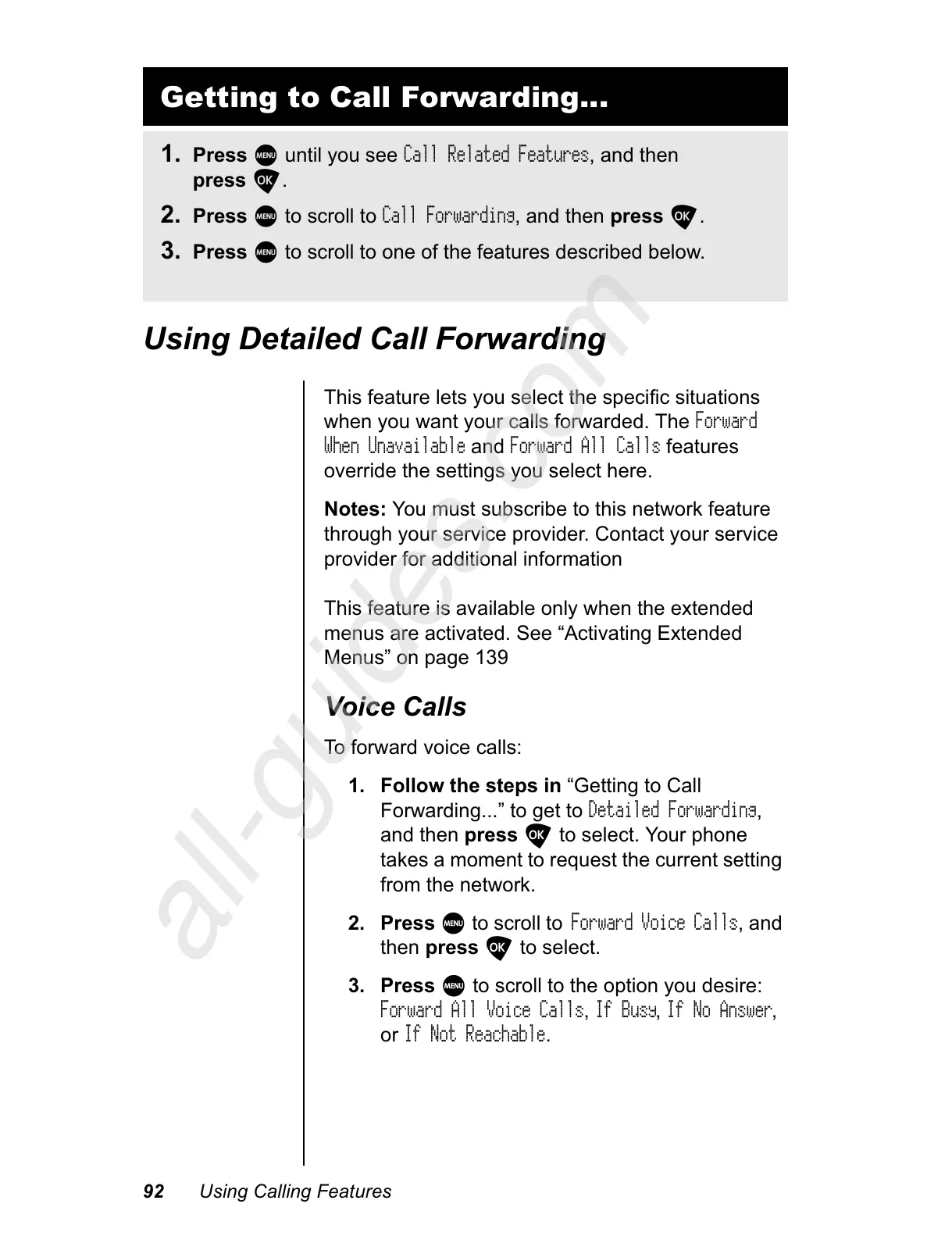 Getting to Call Forwarding...

1. Press MENU until you see Call Related Features, and then press OK.

2. Press MENU to scroll to Call Forwarding, and then press OK.

3. Press MENU to scroll to one of the features described below.

Using Detailed Call Forwarding

This feature lets you select the specific situations when you want your calls forwarded. The Forward When Unavailable and Forward All Calls features override the settings you select here.

Notes: You must subscribe to this network feature through your service provider. Contact your service provider for additional information

This feature is available only when the extended menus are activated. See “Activating Extended Menus” on page 139

Voice Calls

To forward voice calls:

1. Follow the steps in “Getting to Call Forwarding...” to get to Detailed Forwarding, and then press OK to select. Your phone takes a moment to request the current setting from the network.

2. Press MENU to scroll to Forward Voice Calls, and then press OK to select.

3. Press MENU to scroll to the option you desire: Forward All Voice Calls, If Busy, If No Answer, or If Not Reachable.

all-guides.com

92 Using Calling Features