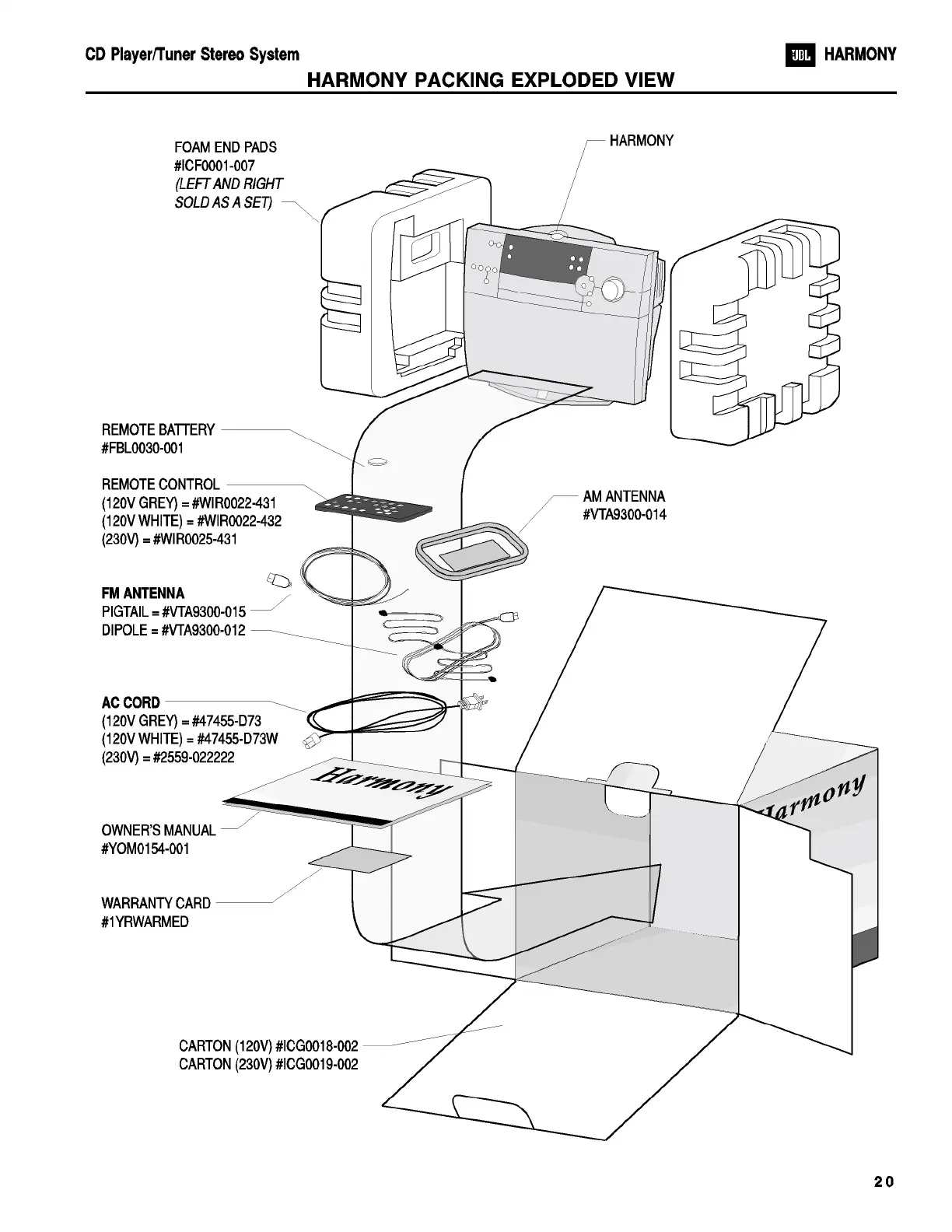 CD Player/Tuner Stereo System

JBL HARMONY

HARMONY PACKING EXPLODED VIEW

FOAM END PADS
#ICF0001-007
(LEFT AND RIGHT
SOLD AS A SET)

HARMONY

REMOTE BATTERY
#FBL0030-001

REMOTE CONTROL
(120V GREY) = #WIR0022-431
(120V WHITE) = #WIR0022-432
(230V) = #WIR0025-431

AM ANTENNA
#VTA9300-014

FM ANTENNA
PIGTAIL = #VTA9300-015
DIPOLE = #VTA9300-012

AC CORD
(120V GREY) = #47455-D73
(120V WHITE) = #47455-D73W
(230V) = #2559-022222

Harmony

Harmony

OWNER'S MANUAL
#YOM0154-001

WARRANTY CARD
#1YRWARMED

CARTON (120V) #ICG0018-002
CARTON (230V) #ICG0019-002

20