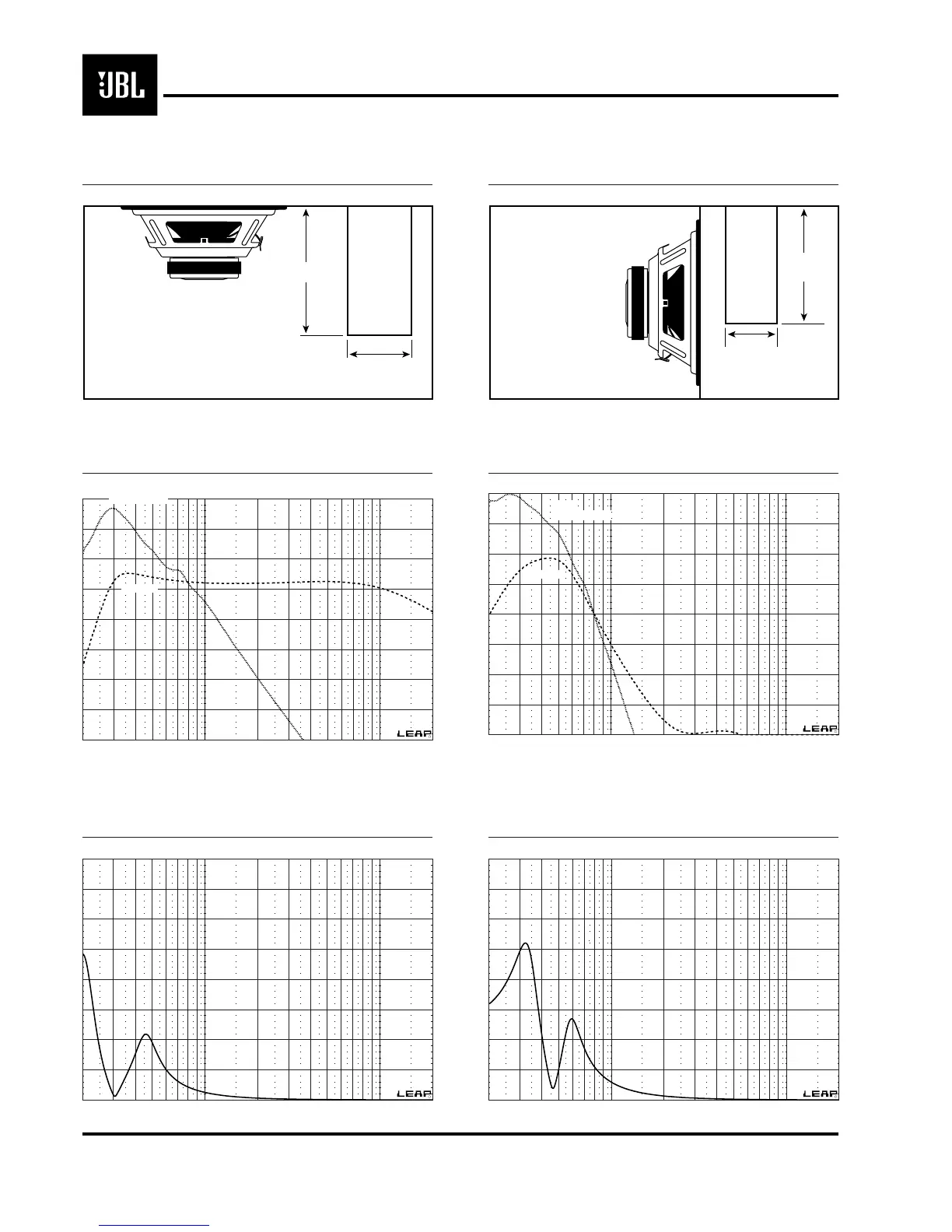 JBL

LEAP

LEAP

LEAP

LEAP